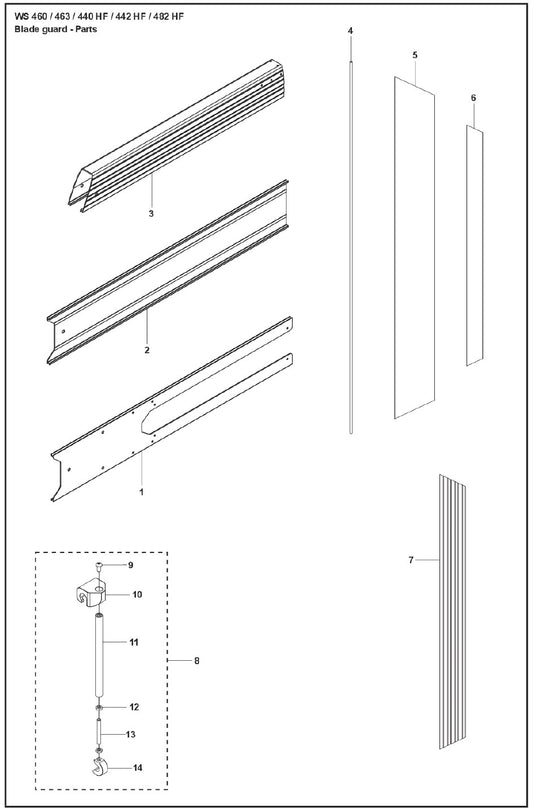 WS 460 / 463 / 440 HF / 442 HF / 482 HF
Blade guard - Parts

4
5
6
3
2
1
7
9
10
11
8
12
13
14