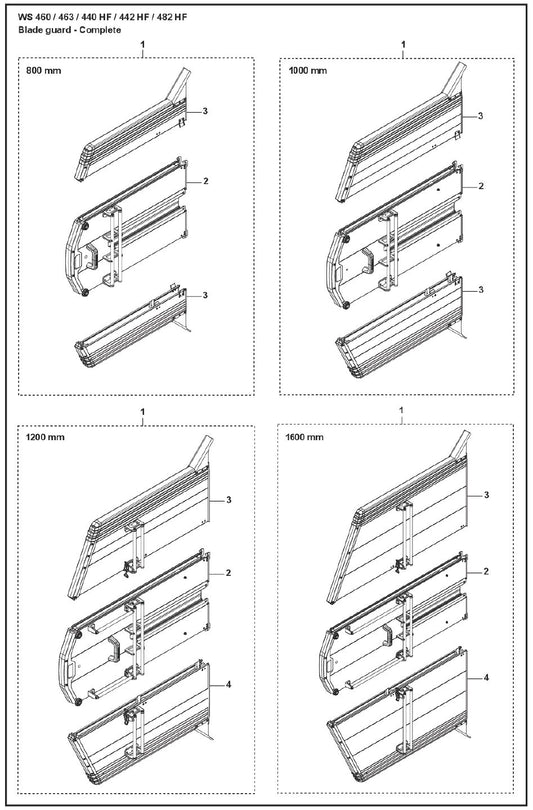 WS 460 / 463 / 440 HF / 442 HF / 482 HF
Blade guard - Complete

1
800 mm
3
2
3

1
1000 mm
3
2
3

1
1200 mm
3
2
4

1
1600 mm
3
2
4