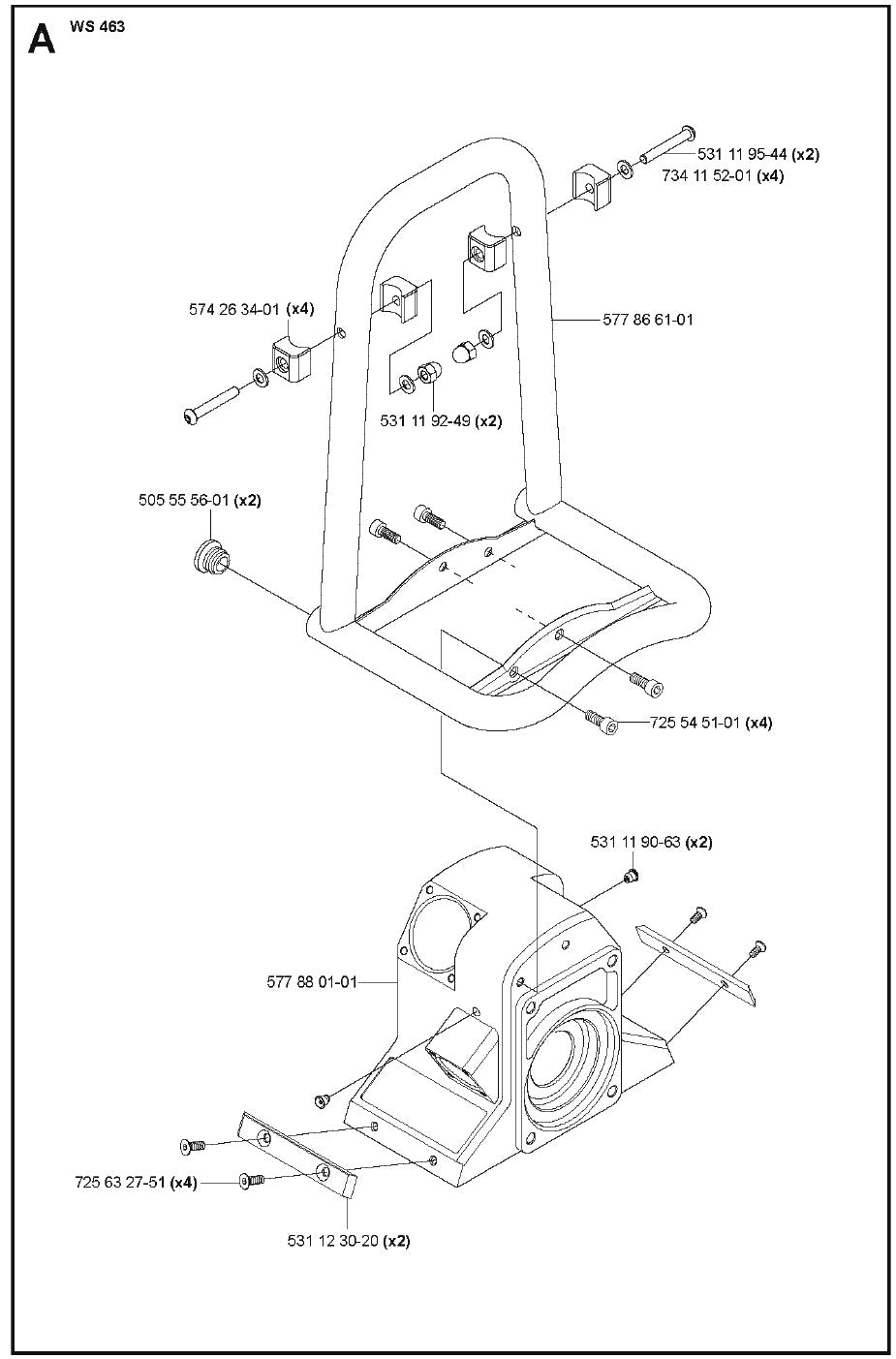 A WS 463

531 11 95-44 (x2)
734 11 52-01 (x4)

574 26 34-01 (x4)

577 86 61-01

531 11 92-49 (x2)

505 55 56-01 (x2)

725 54 51-01 (x4)

531 11 90-63 (x2)

577 88 01-01

725 63 27-51 (x4)

531 12 30-20 (x2)