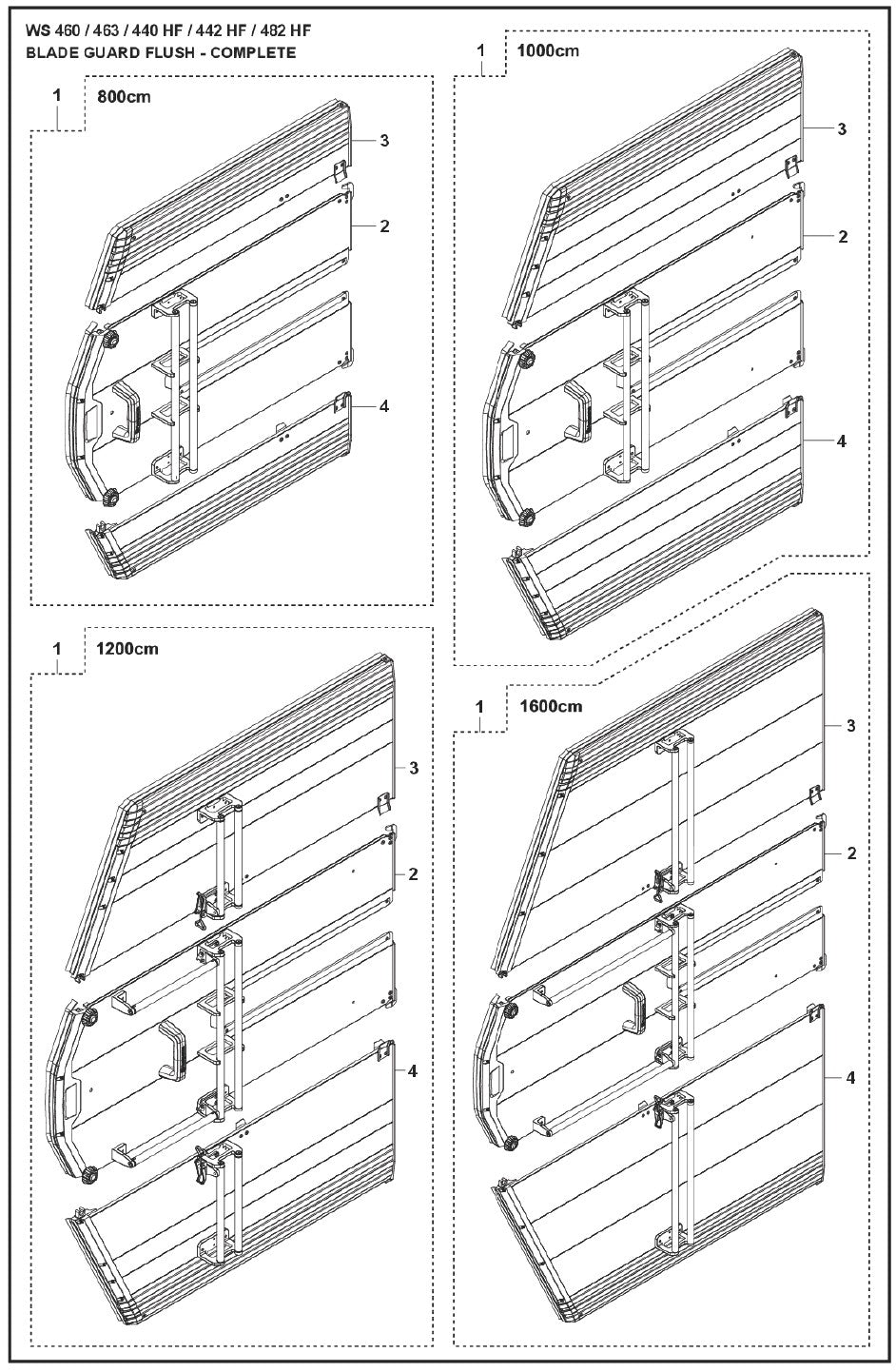 WS 460 / 463 / 440 HF / 442 HF / 482 HF
BLADE GUARD FLUSH - COMPLETE

1 800cm

3

2

4

1 1000cm

3

2

4

1 1200cm

3

2

4

1 1600cm

3

2

4