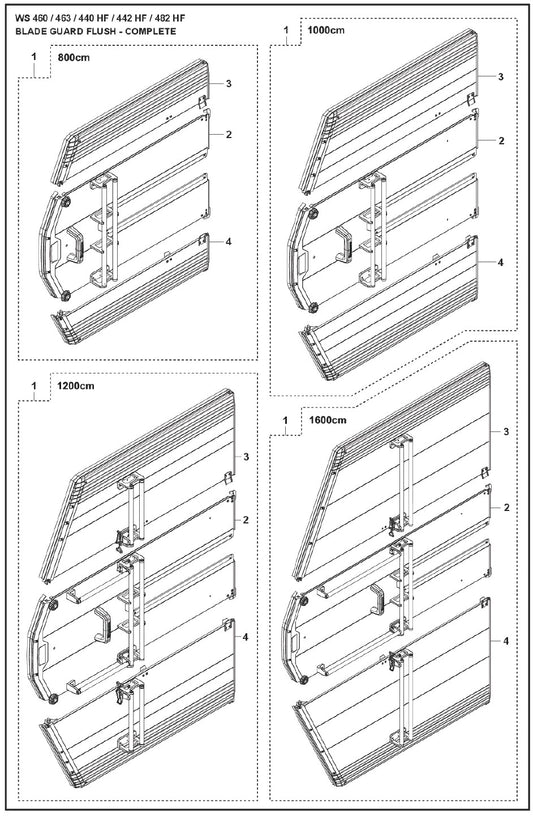 WS 460 / 463 / 440 HF / 442 HF / 482 HF
BLADE GUARD FLUSH - COMPLETE

1 800cm
3
2
4

1 1000cm
3
2
4

1 1200cm
3
2
4

1 1600cm
3
2
4