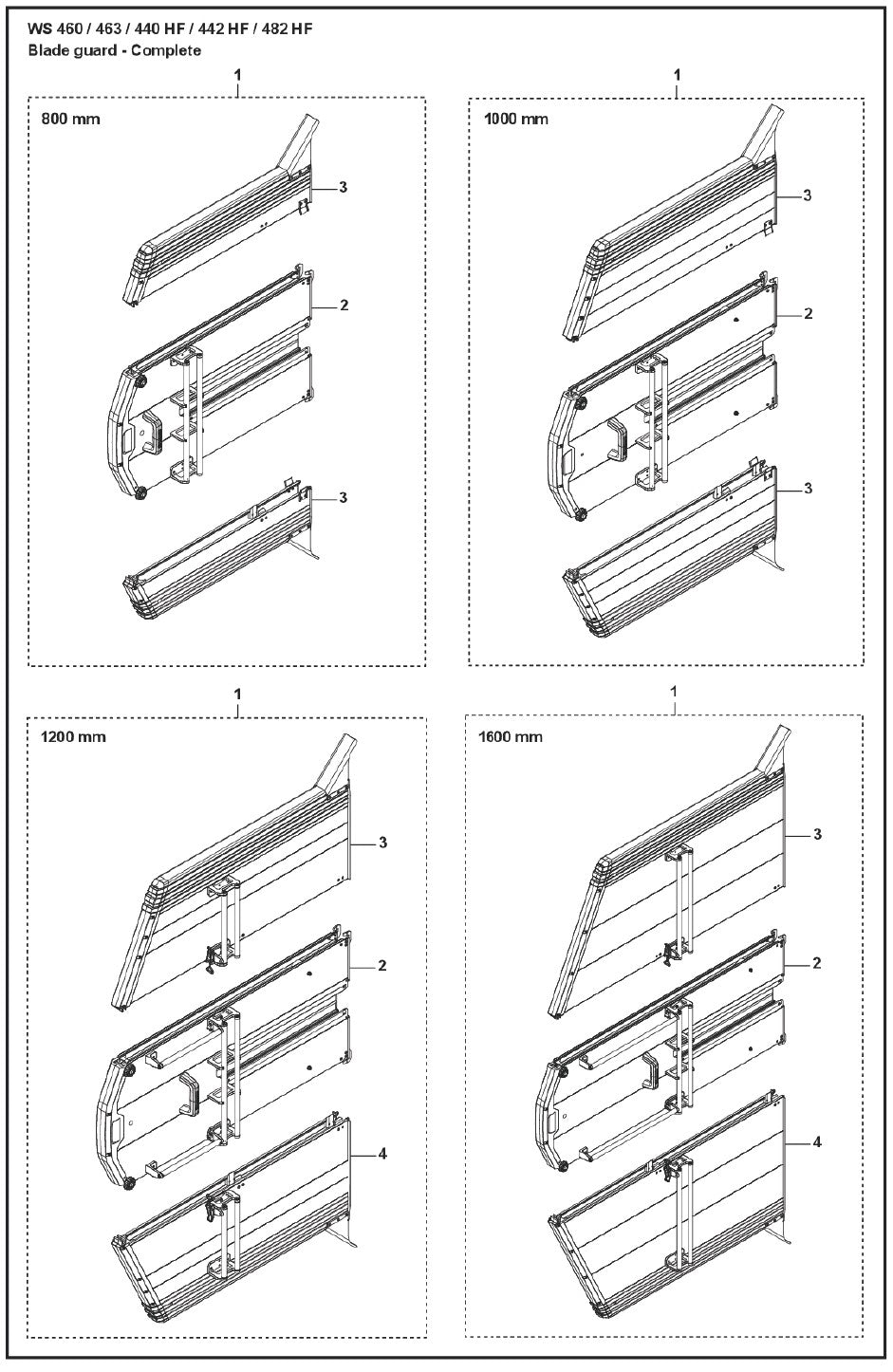 WS 460 / 463 / 440 HF / 442 HF / 482 HF
Blade guard - Complete

1
800 mm
3
2
3

1
1000 mm
3
2
3

1
1200 mm
3
2
4

1
1600 mm
3
2
4