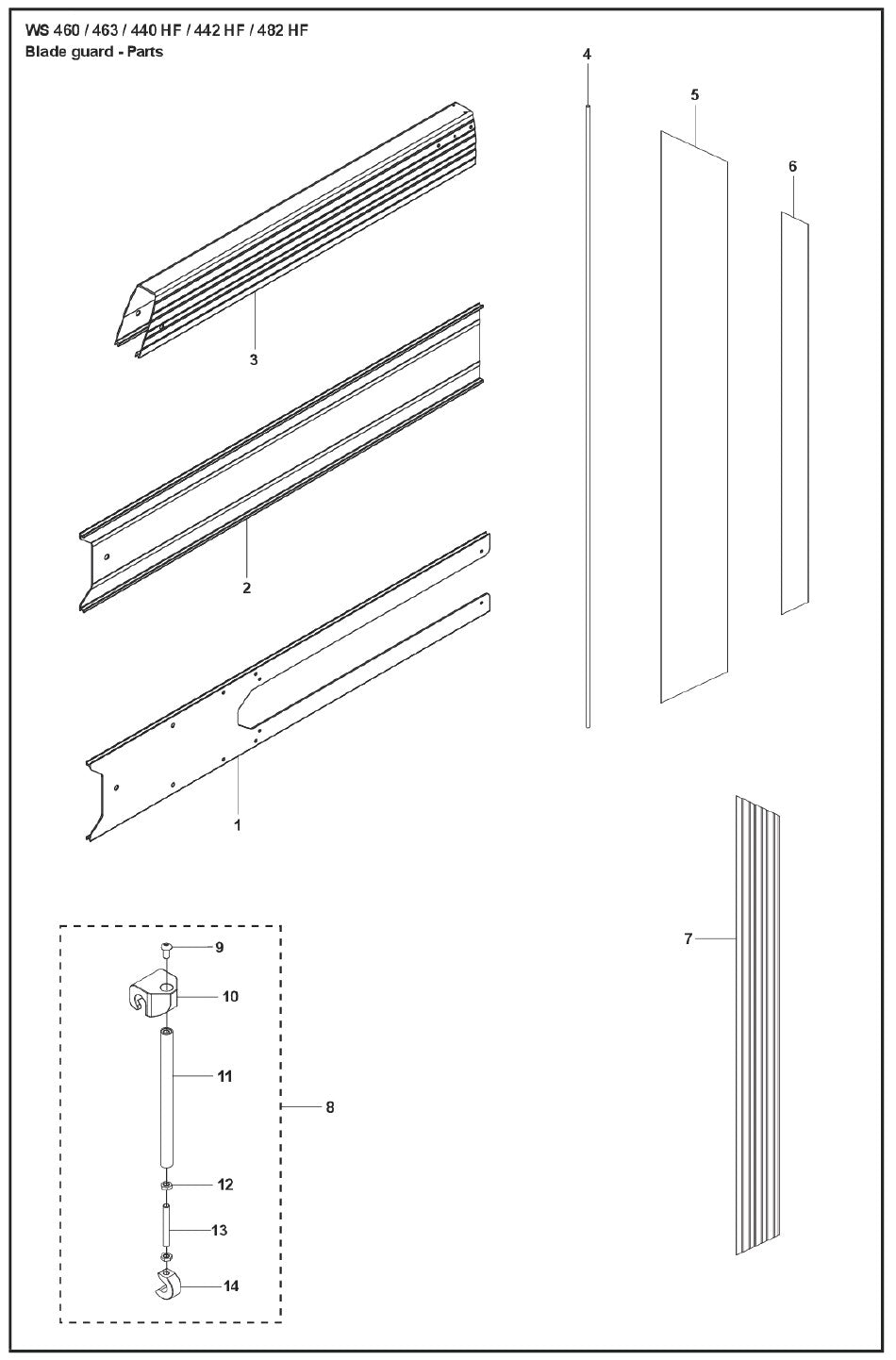 WS 460 / 463 / 440 HF / 442 HF / 482 HF
Blade guard - Parts

4
5
6
3
2
1
7
9
10
11
8
12
13
14