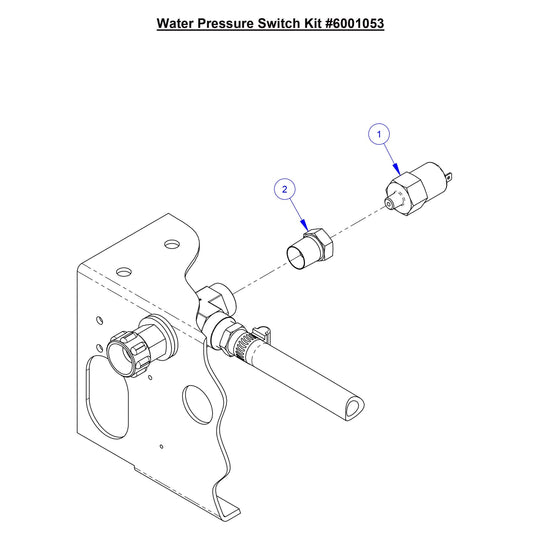 Water Pressure Switch Kit #6001053

1

2