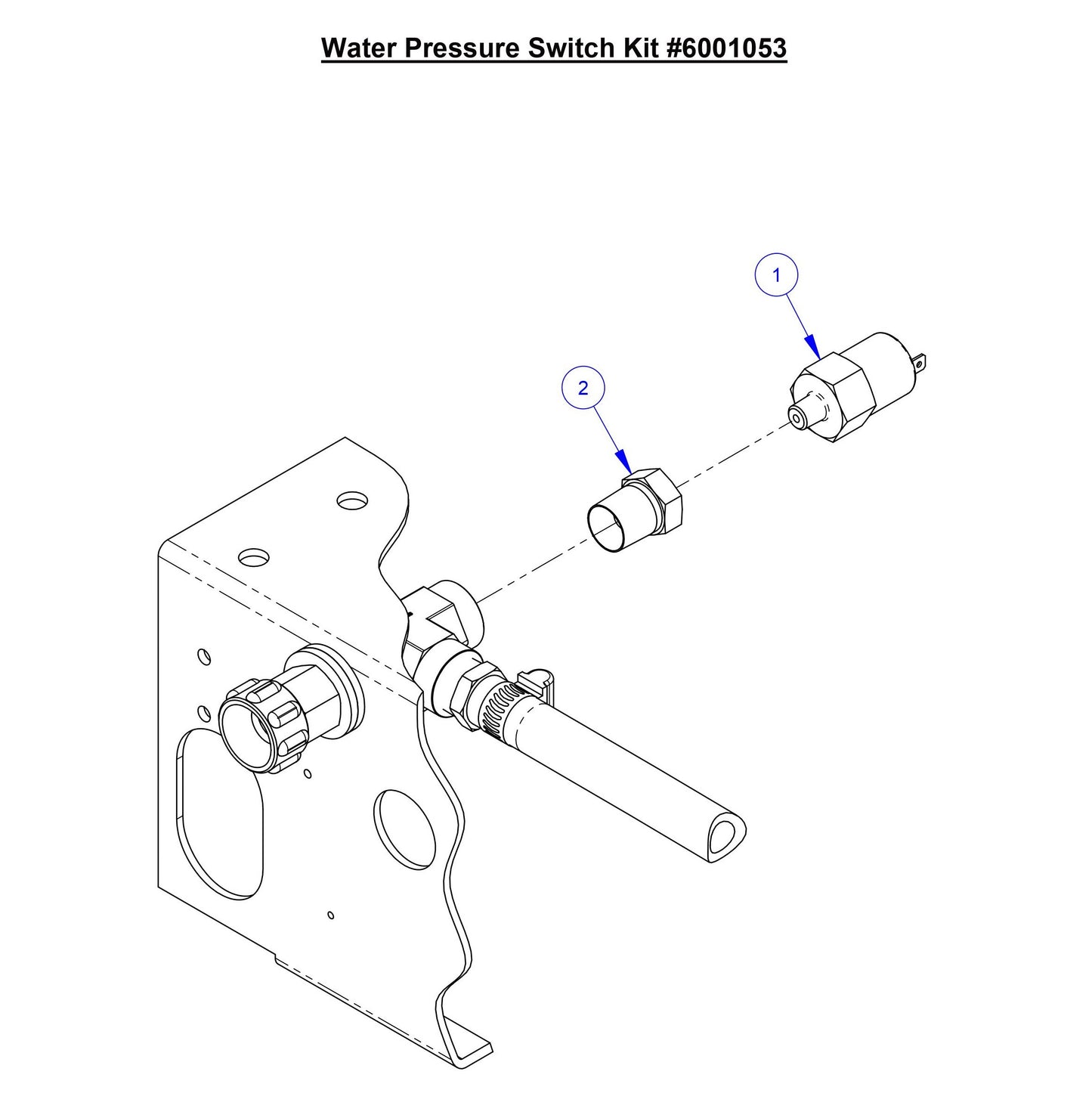 Water Pressure Switch Kit #6001053

1

2