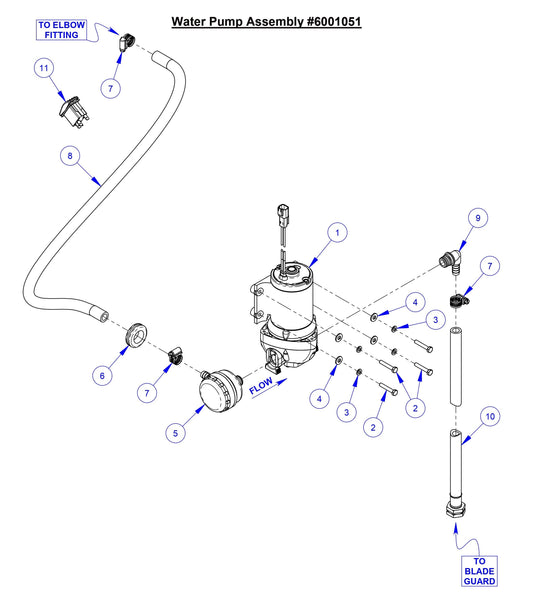 Water Pump Assembly #6001051

TO ELBOW FITTING

11

7

8

1

9

7

4

3

6

7

5

FLOW

4

3

2

2

10

TO BLADE GUARD