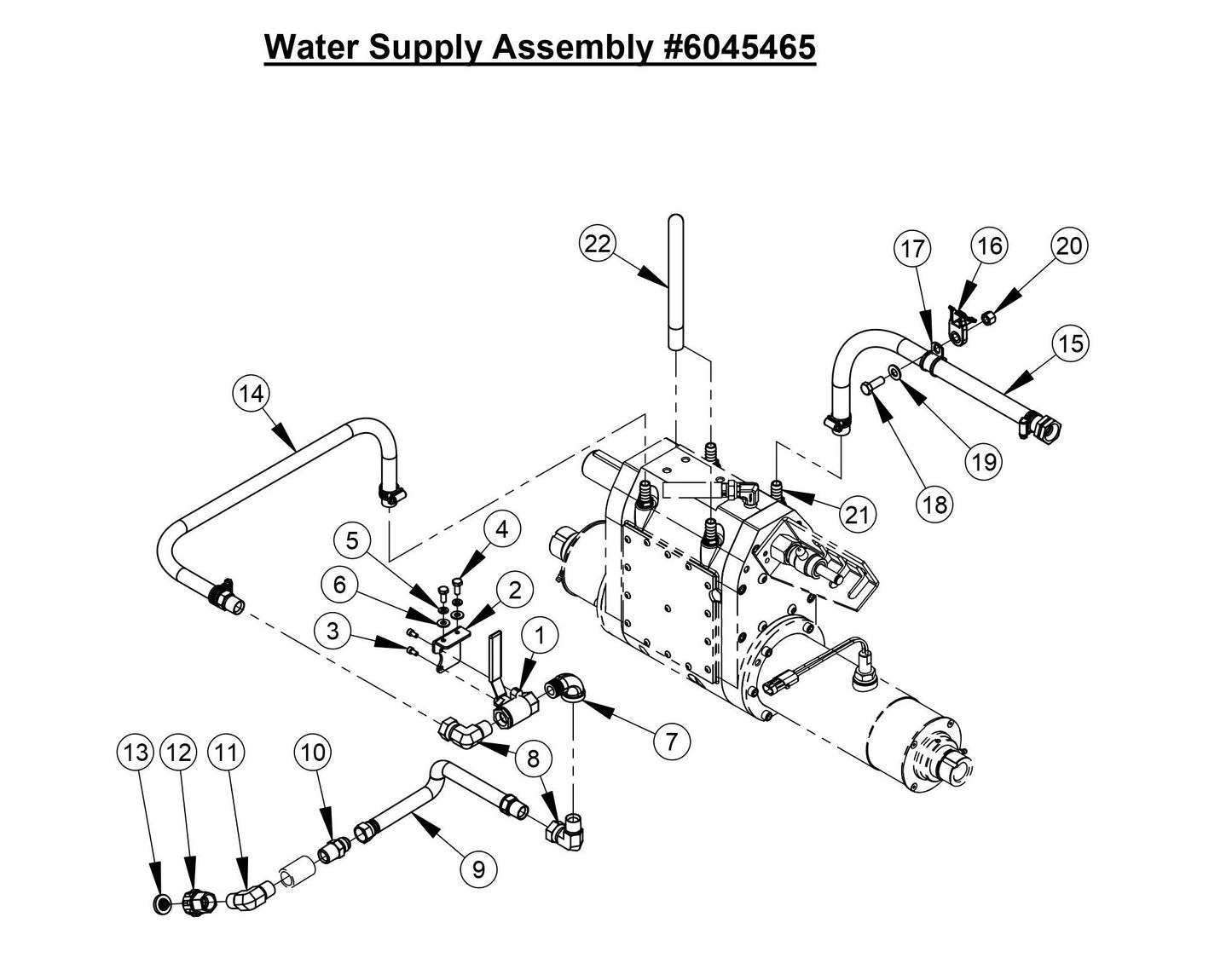 Water Supply Assembly #6045465

22

17 16 20

15

14

19

18

21

5 4

6 2

3 1

7

8

13 12 11 10

9