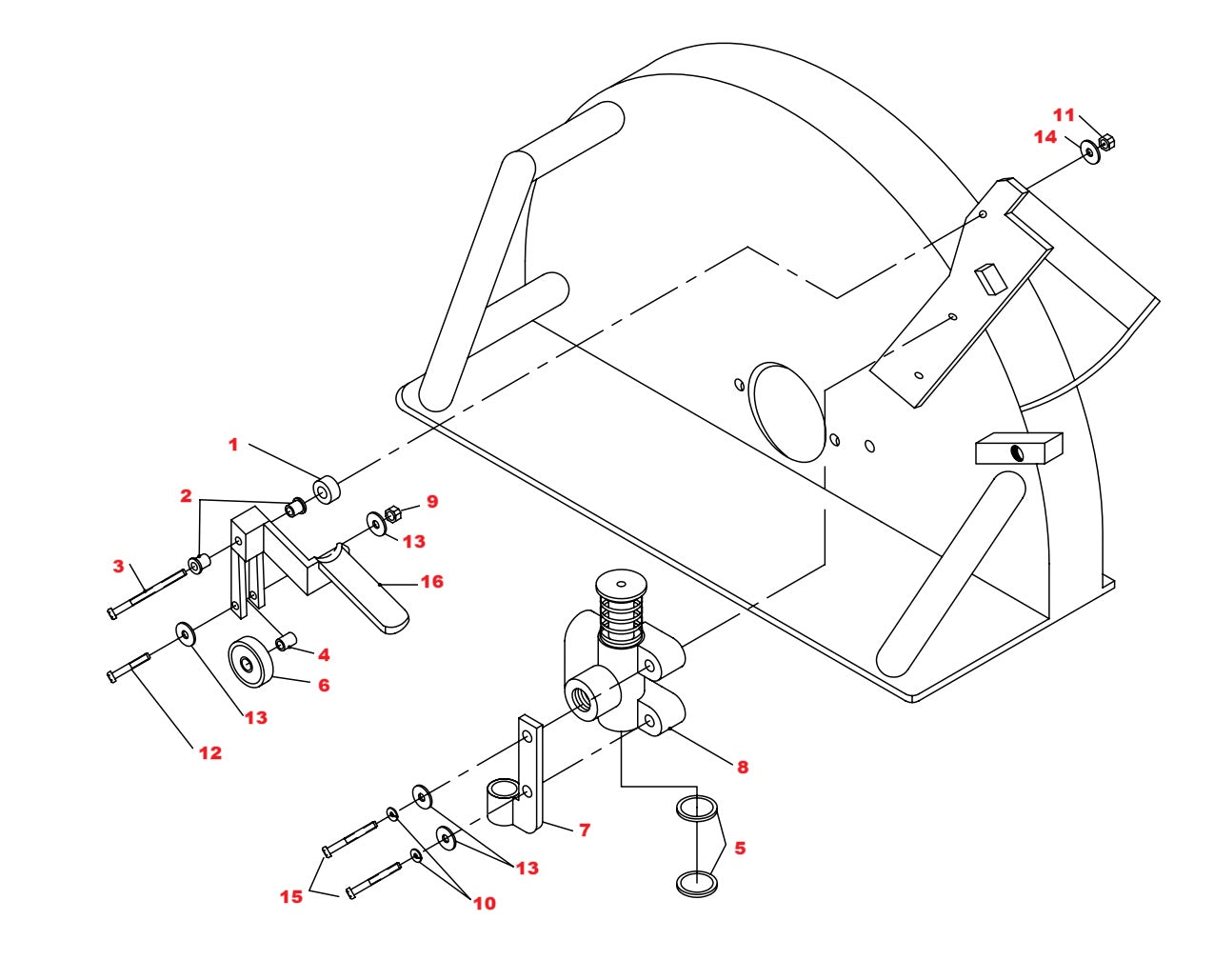 11
14
1
2
9
13
3
16
4
6
13
12
8
7
5
13
15
10