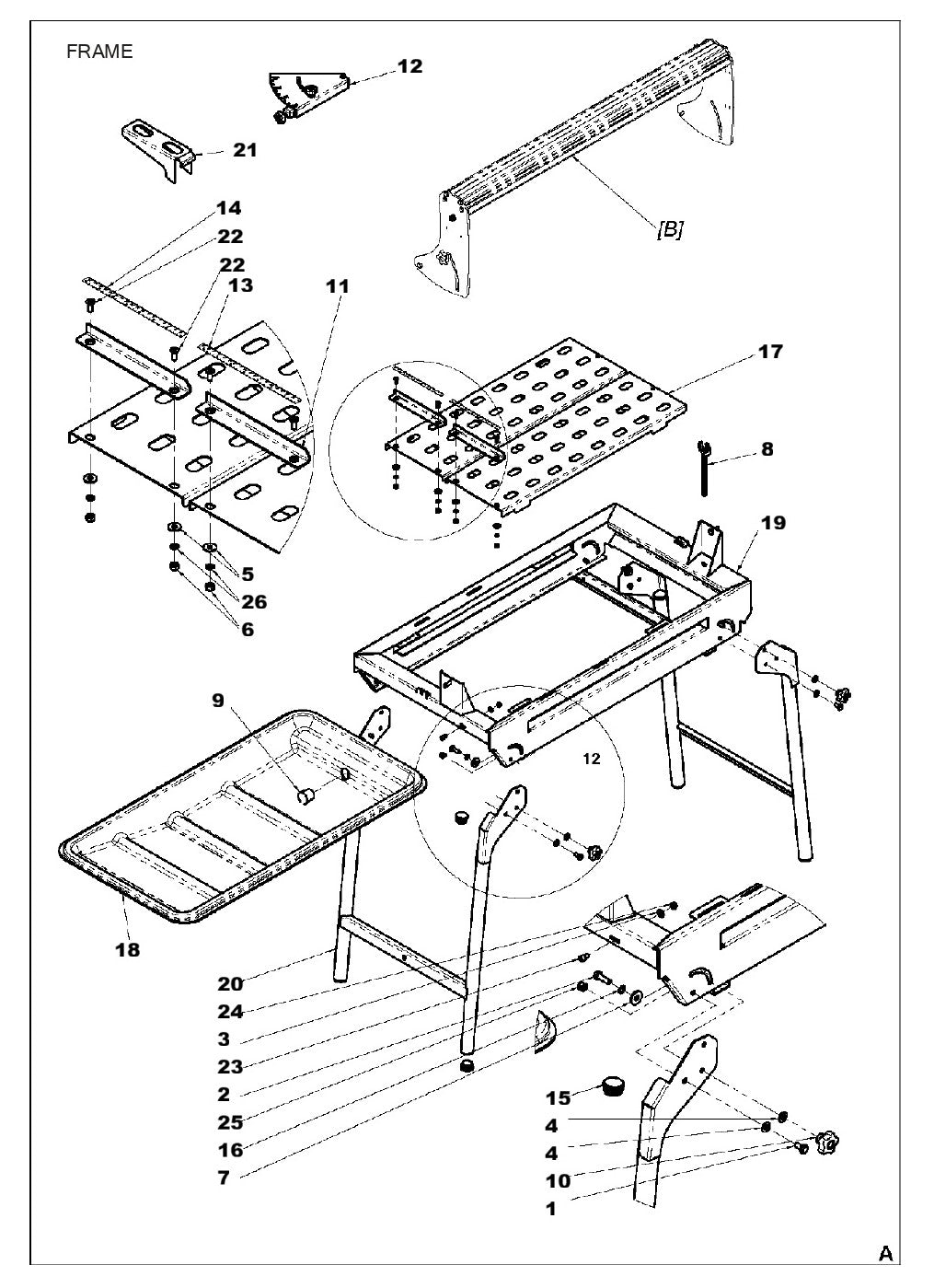 FRAME

12

21

[B]

14
22
22
13
11

17

8

19

5
26
6

9

12

18

20
24
3
23
2
25
16
7

15
4
4
10
1

A