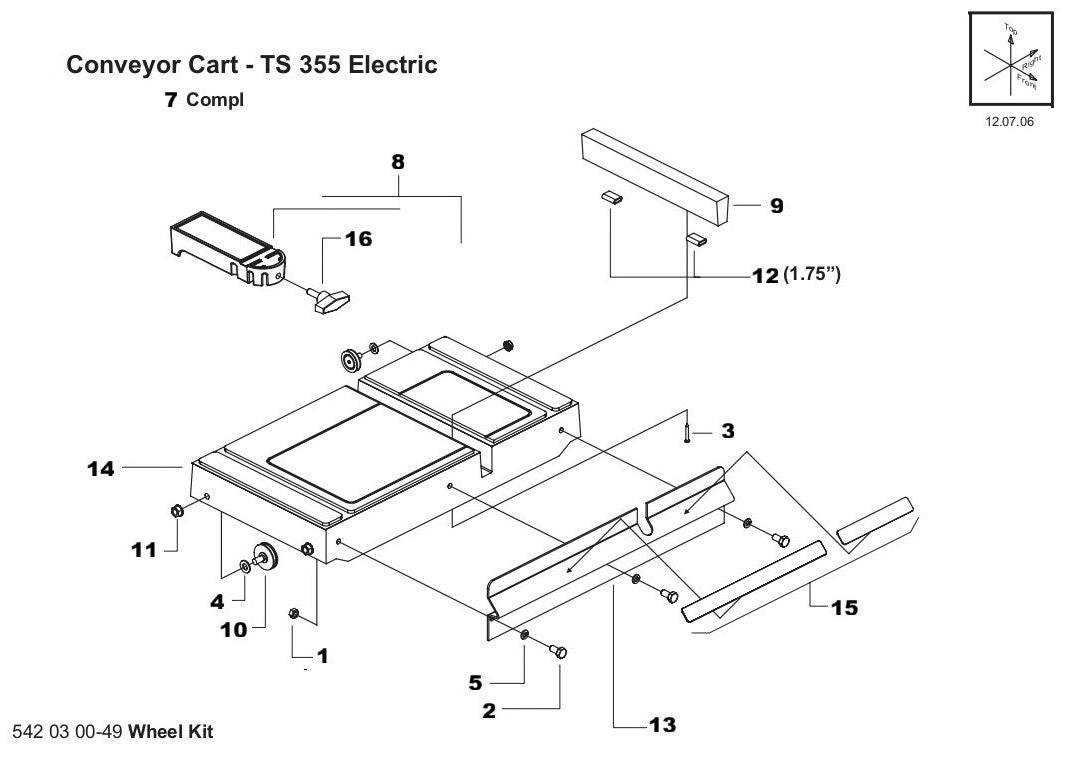 Conveyor Cart - TS 355 Electric
7 Compl

Top
Right
Front

12.07.06

8
9
16
12 (1.75")
3
14
11
4
10
1
5
2
13
15

542 03 00-49 Wheel Kit