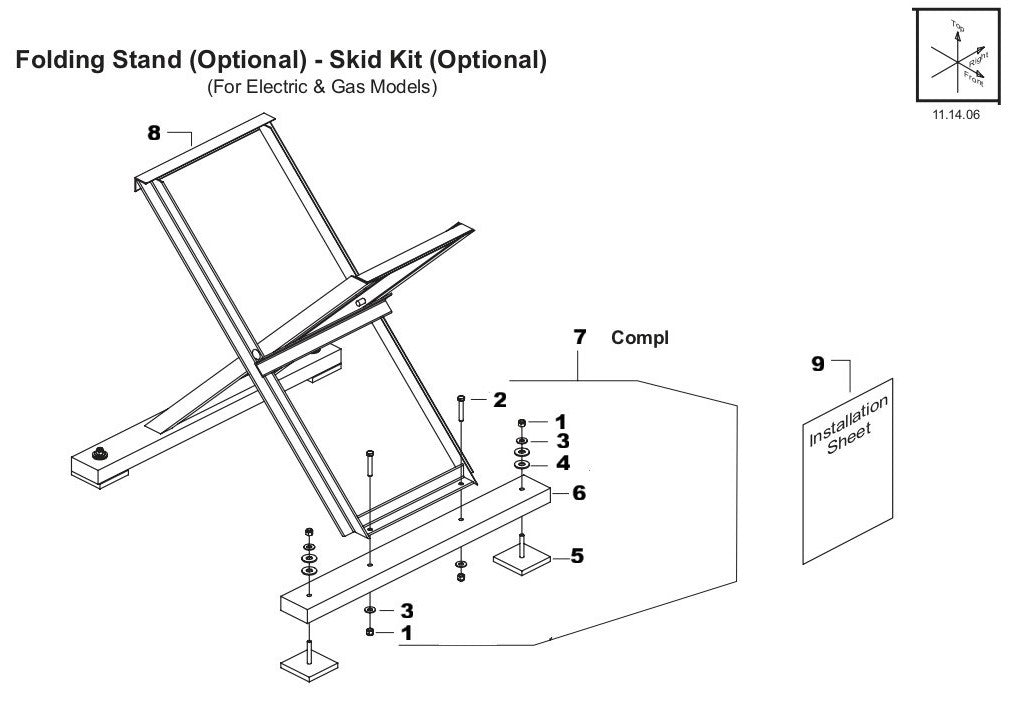 Folding Stand (Optional) - Skid Kit (Optional)
(For Electric & Gas Models)

Top
Right
Front
11.14.06

8

7 Compl

9

Installation Sheet

2
1
3
4
6
5
3
1