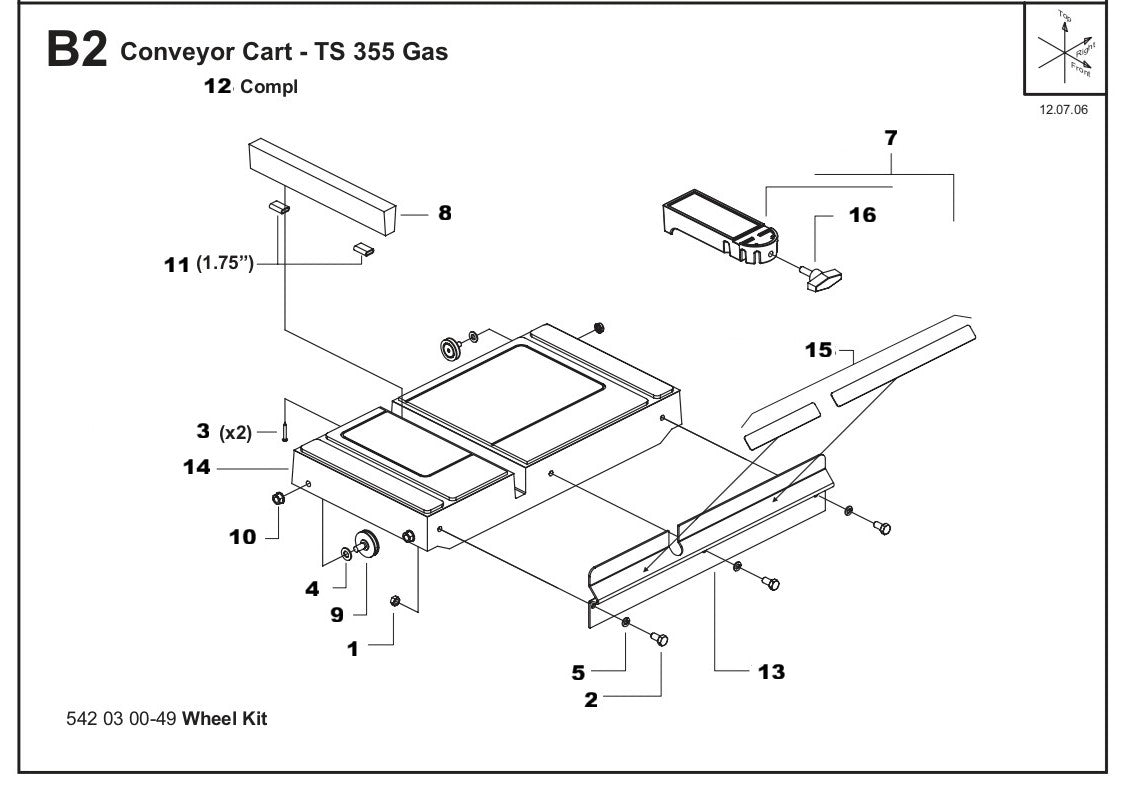 B2 Conveyor Cart - TS 355 Gas

12 Compl

Top
Right
Front

12.07.06

7

8

16

11 (1.75")

15

3 (x2)

14

10

4

9

1

5

2

13

542 03 00-49 Wheel Kit