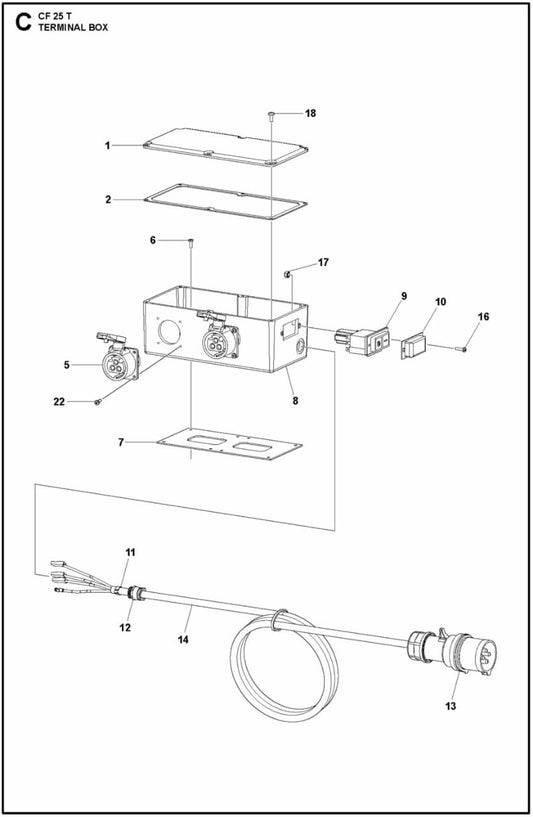 C CF 25 T
TERMINAL BOX

18
1
2
6
17
9
10
16
5
22
8
7
11
12
14
13