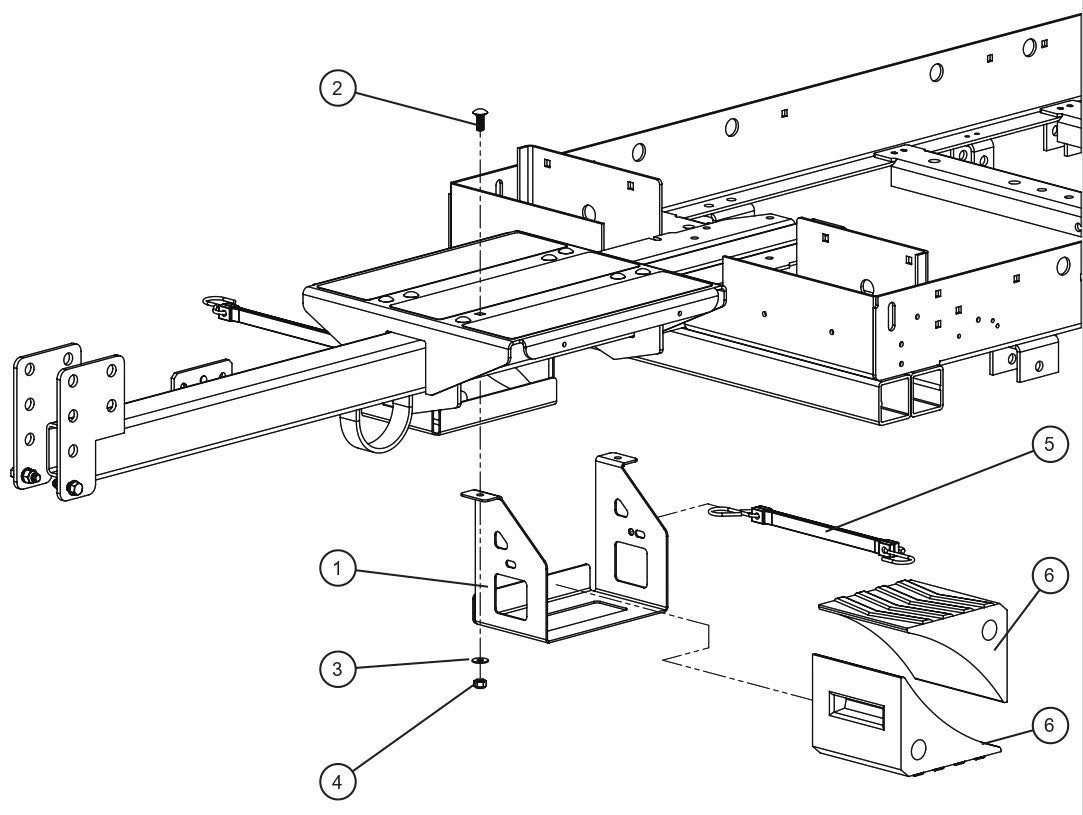 2

5

1

6

3

6

4