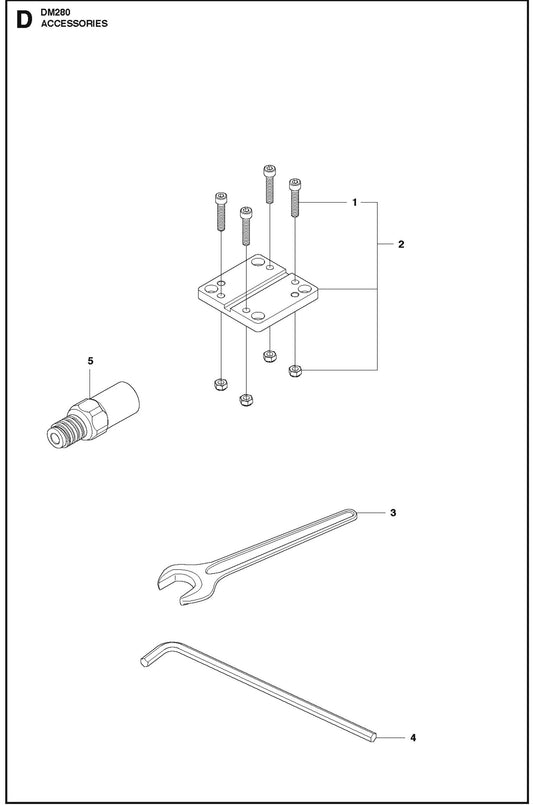 D DM280
ACCESSORIES

1
2
5
3
4