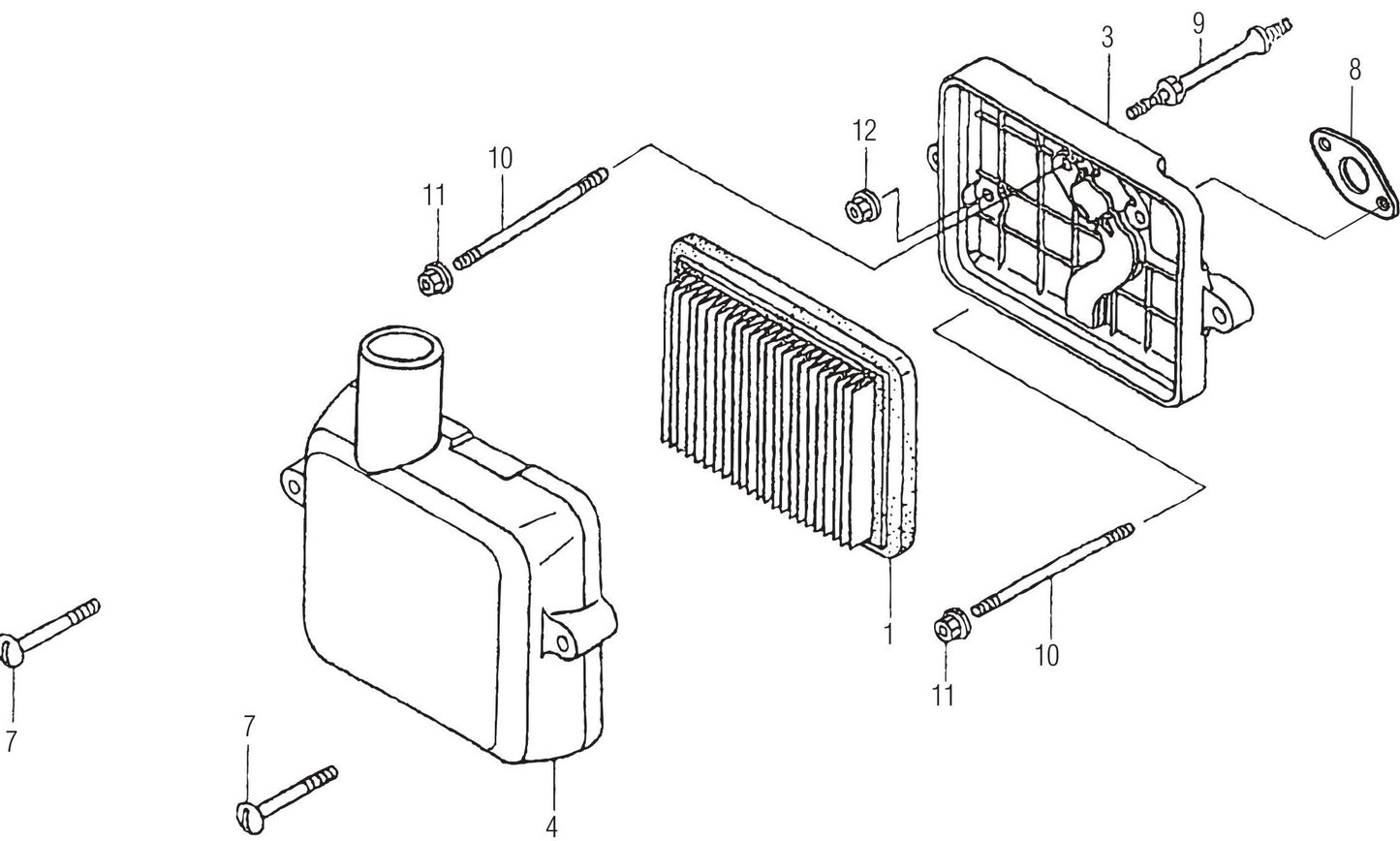 3
9
8
12
10
11
1
10
11
7
7
4