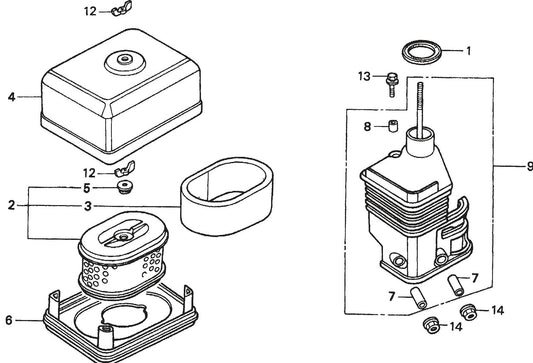 12
4
12
5
2
3
6
1
13
8
9
7
7
14
14