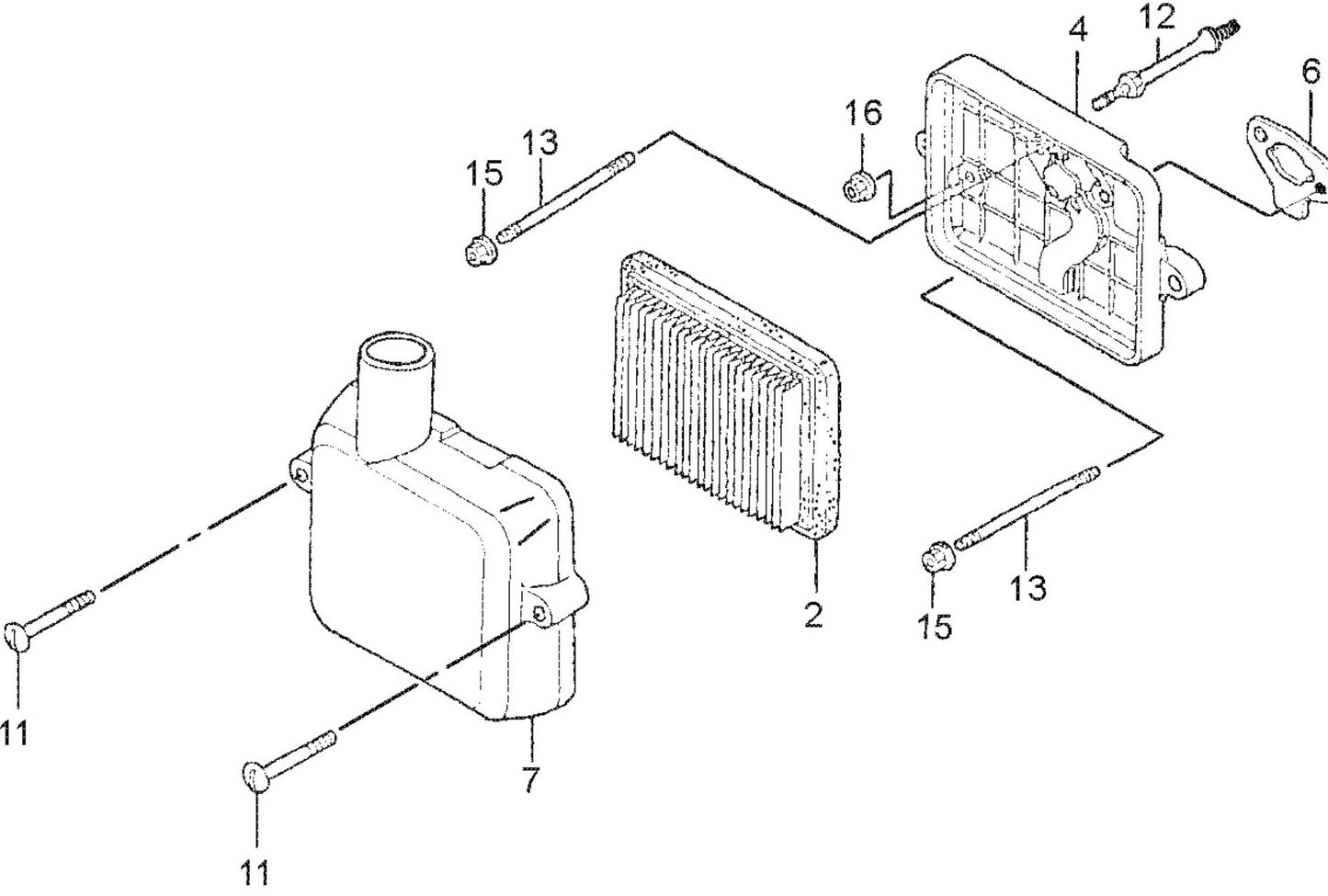 4
12
6
16
13
15
2
13
15
11
7
11