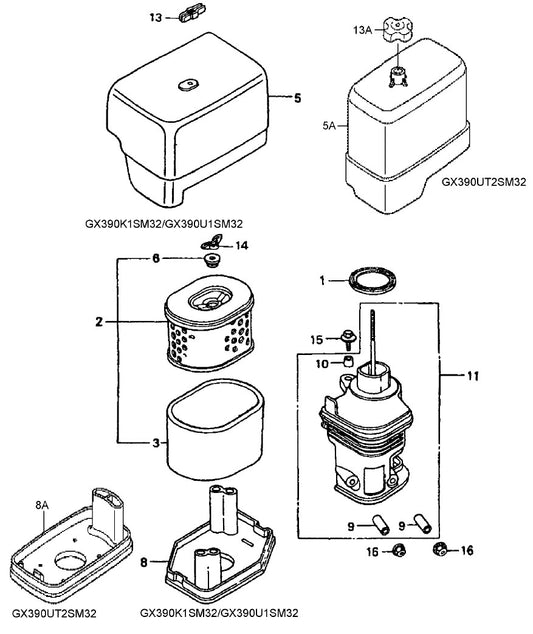 13

13A

5

5A

GX390UT2SM32

GX390K1SM32/GX390U1SM32

14

6

1

2

15

10

11

3

8A

9

9

16

16

8

GX390UT2SM32

GX390K1SM32/GX390U1SM32