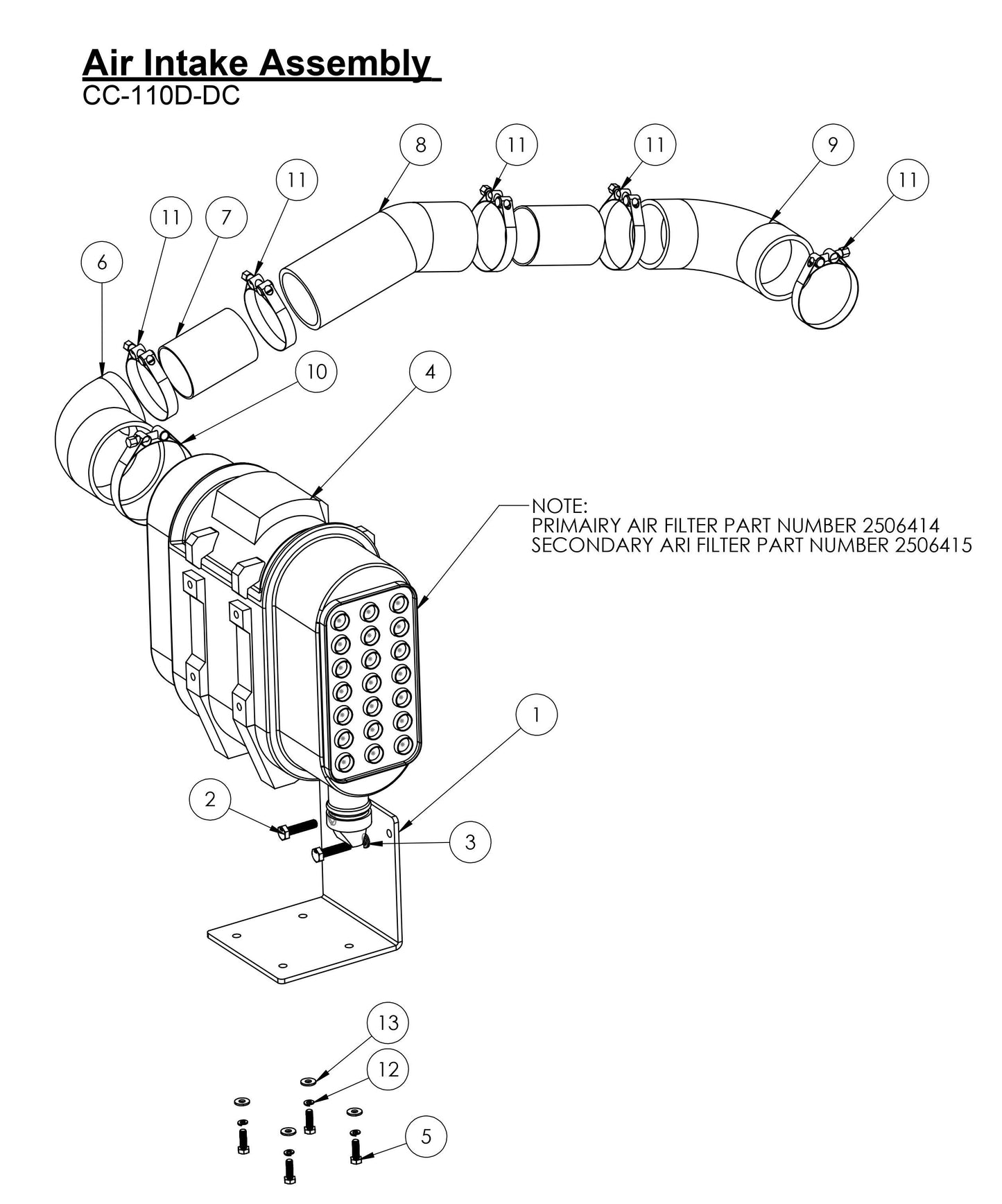 Air Intake Assembly
CC-110D-DC

8
11
11
9
11
11
11
7
6
10
4

NOTE:
PRIMAIRY AIR FILTER PART NUMBER 2506414
SECONDARY ARI FILTER PART NUMBER 2506415

1
2
3
13
12
5