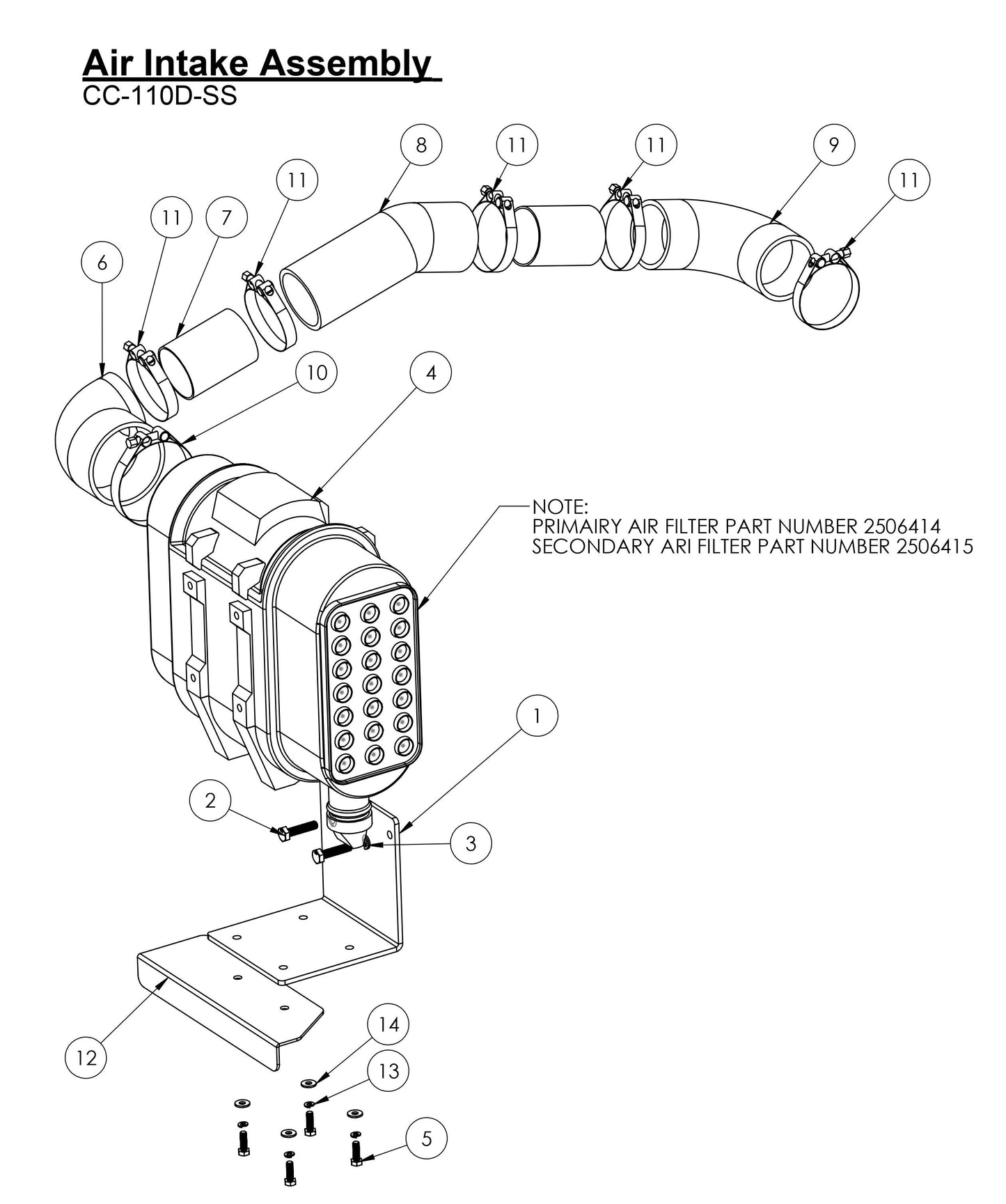 Air Intake Assembly
CC-110D-SS

8
11
11
9
11
11
11
7
6
10
4

NOTE:
PRIMAIRY AIR FILTER PART NUMBER 2506414
SECONDARY ARI FILTER PART NUMBER 2506415

1
2
3
12
14
13
5