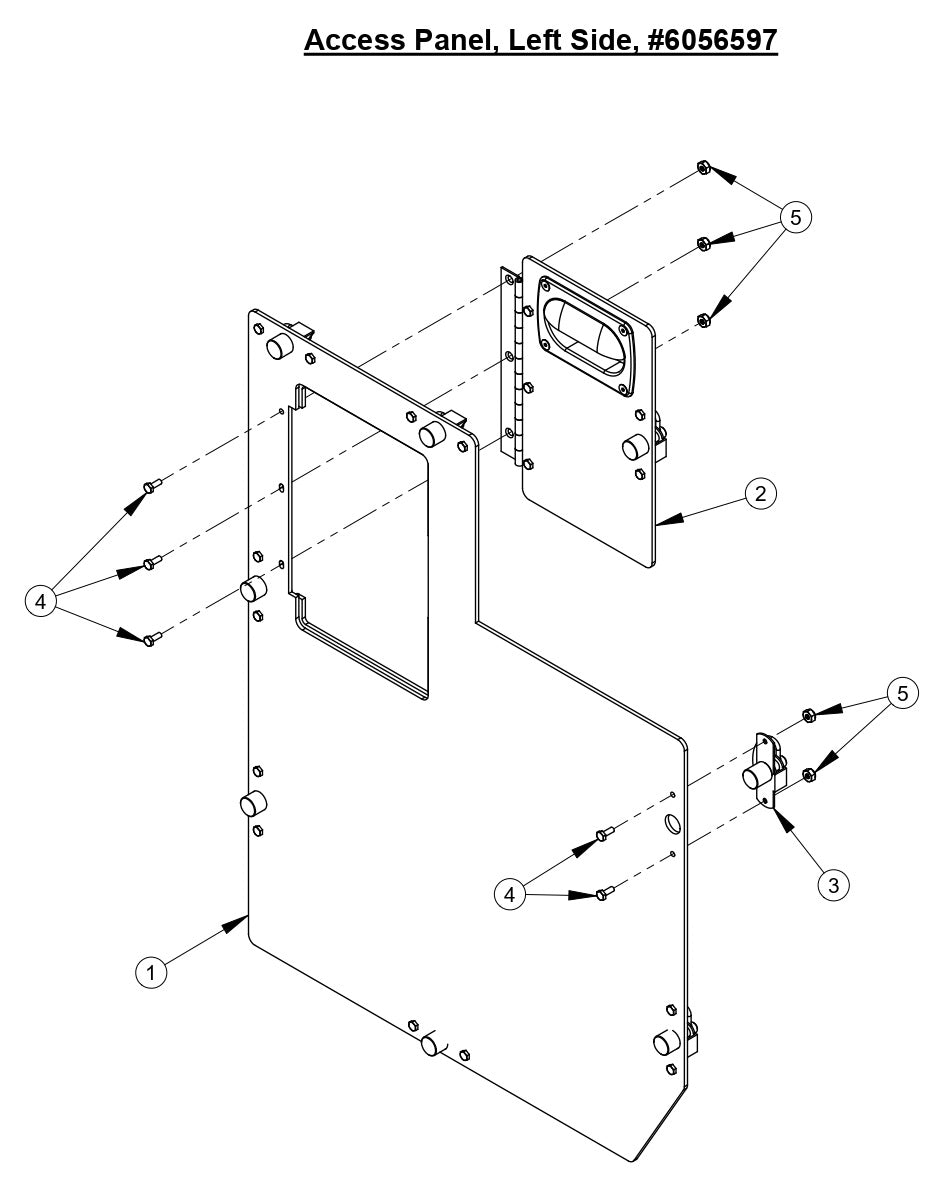 Access Panel, Left Side, #6056597

5

2

4

5

3

4

1