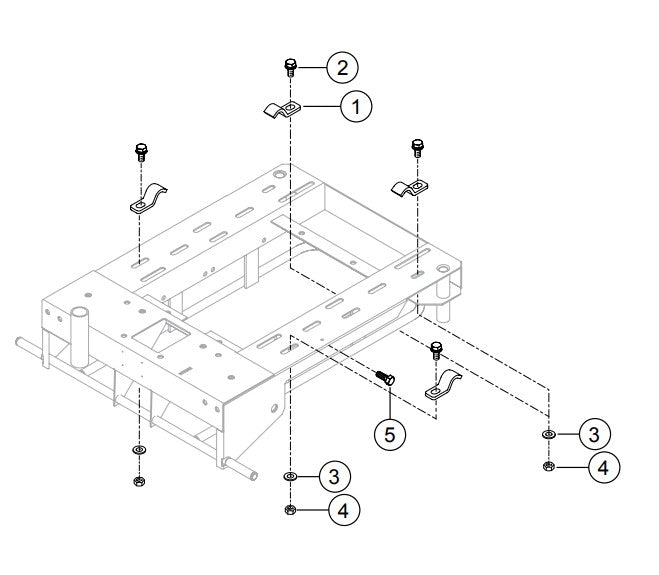 2
1
5
3
4
3
4