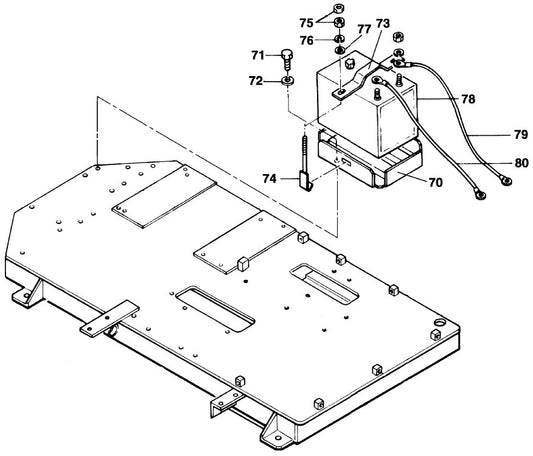 75
77
73
76
71
72
78
79
80
74
70