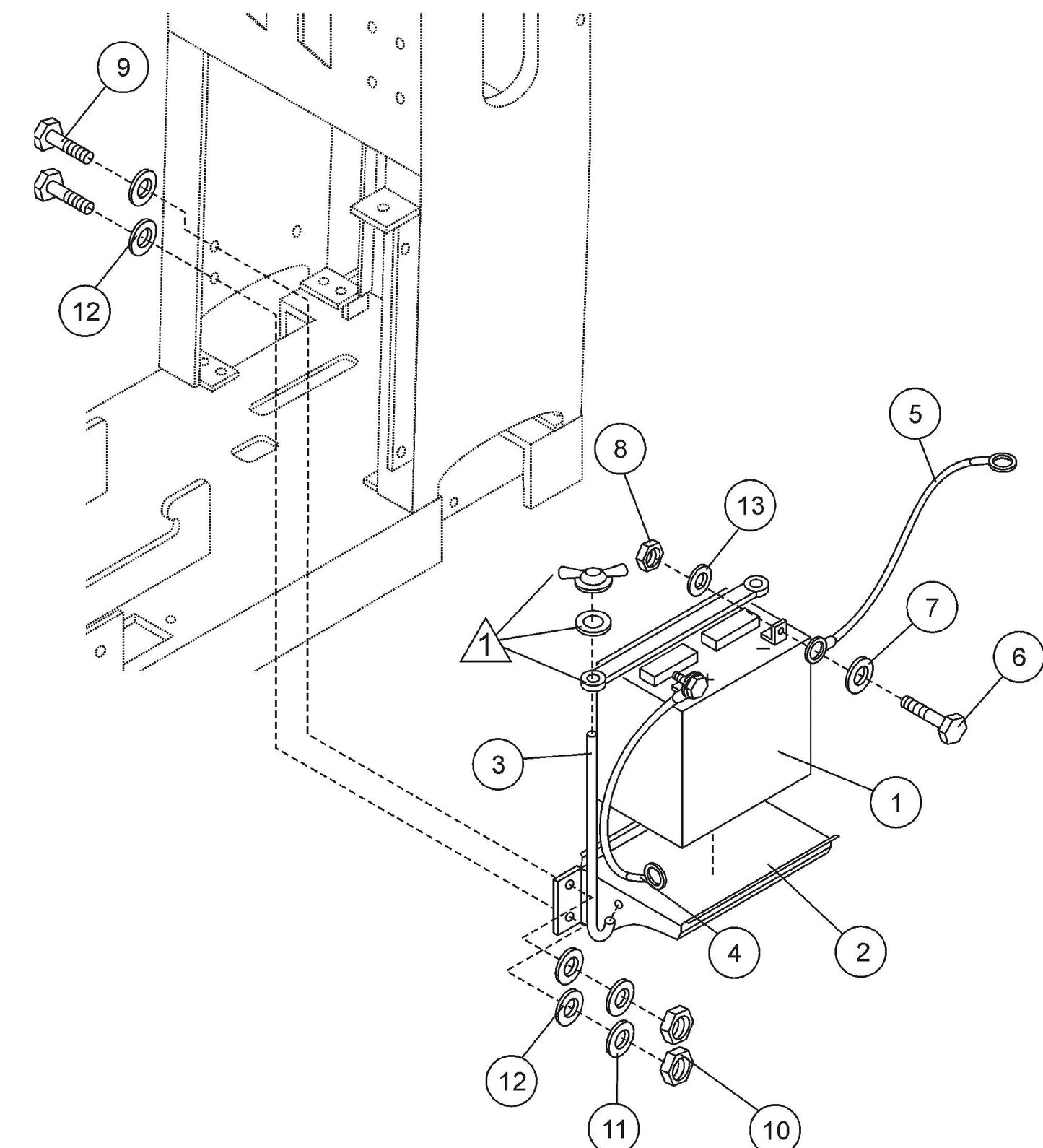 9
12
5
8
13
7
6
1
3
1
4
2
12
11
10