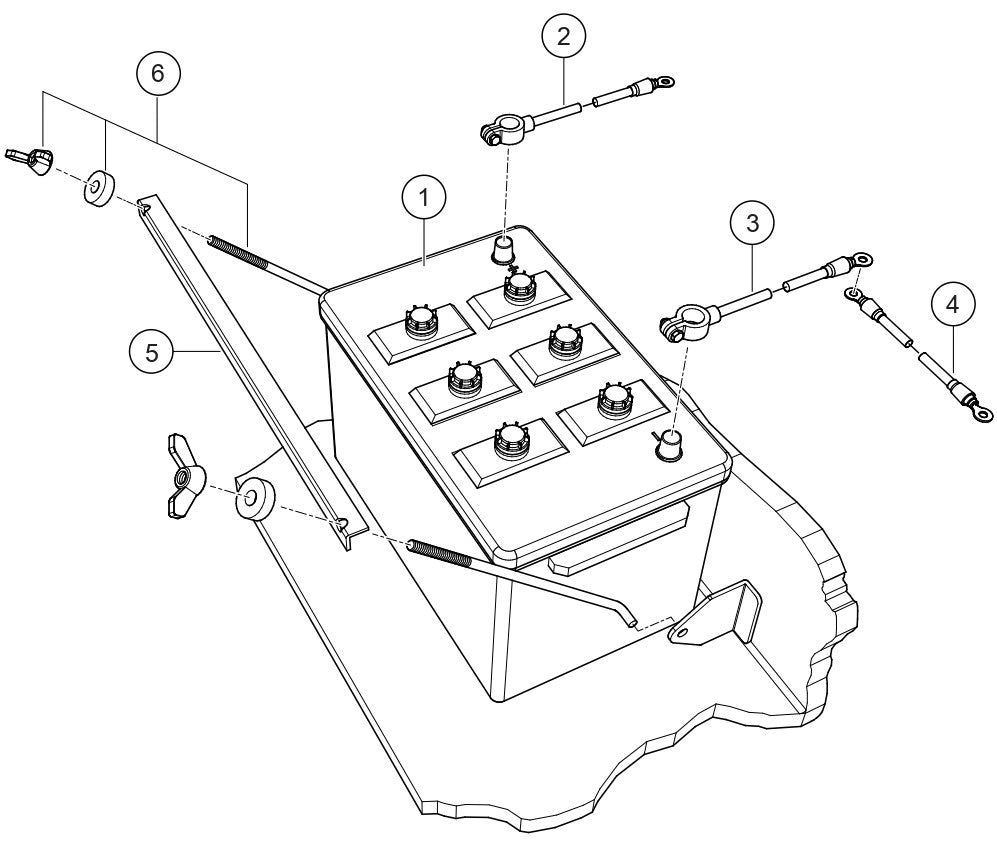 6
2
1
3
4
5