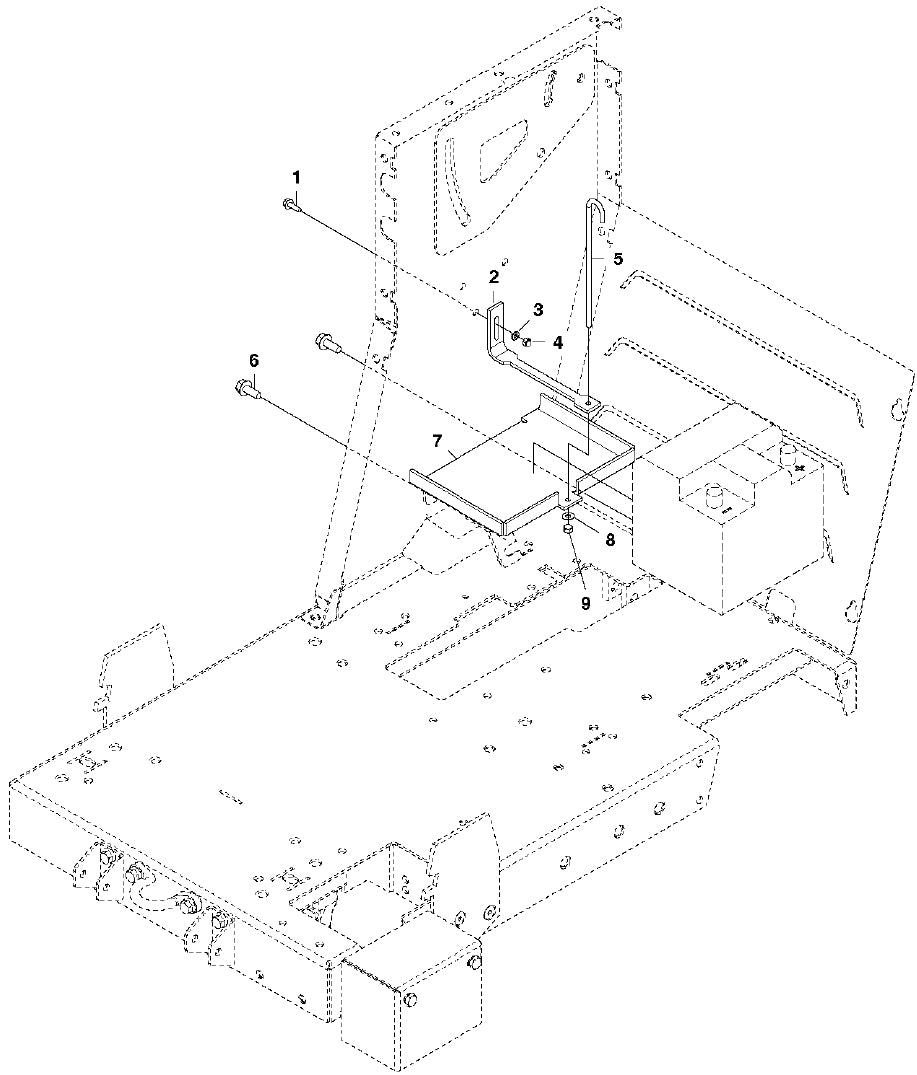 1
2
3
4
5
6
7
8
9