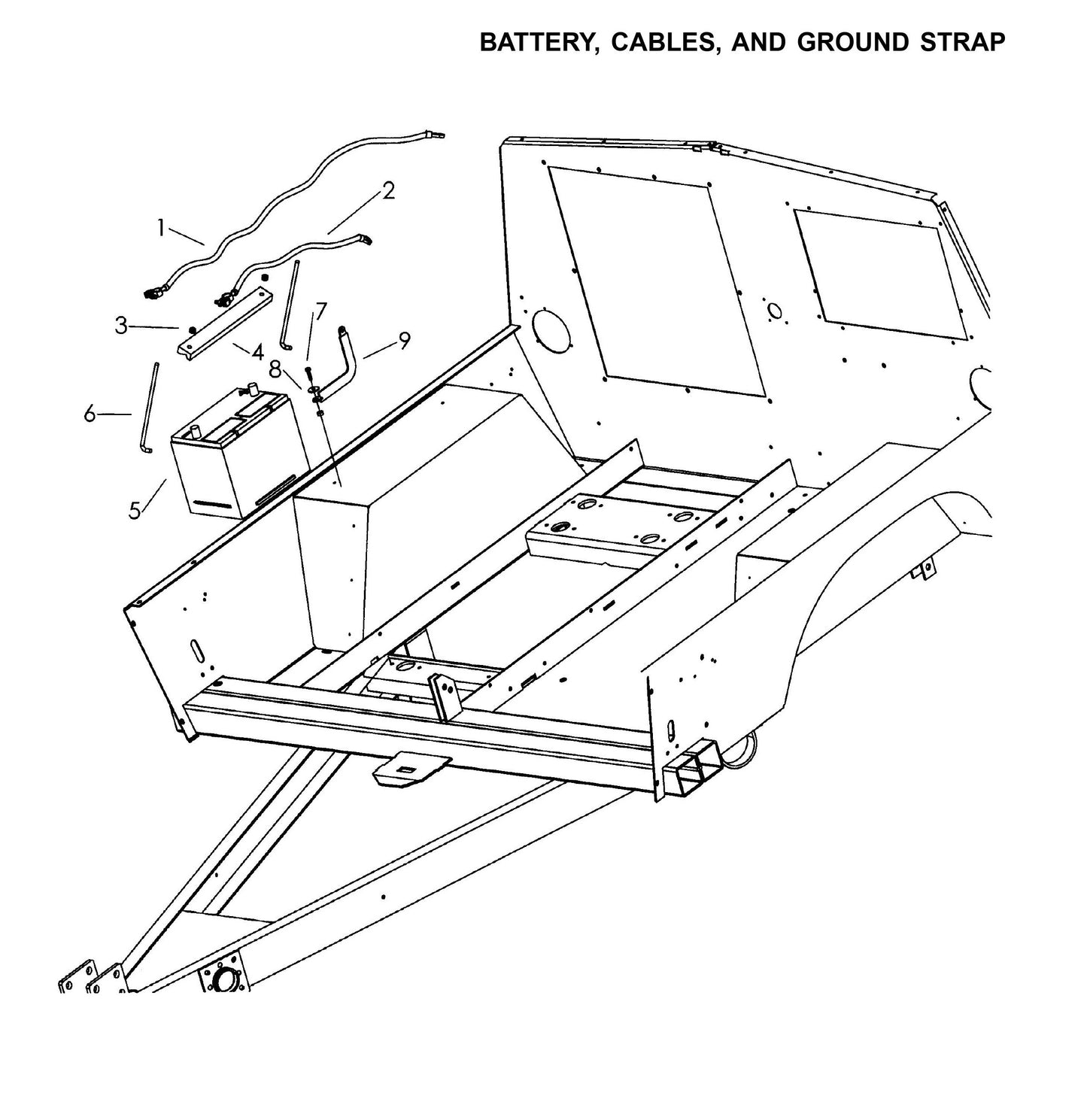 BATTERY, CABLES, AND GROUND STRAP

1
2
3
4
7
8
9
6
5