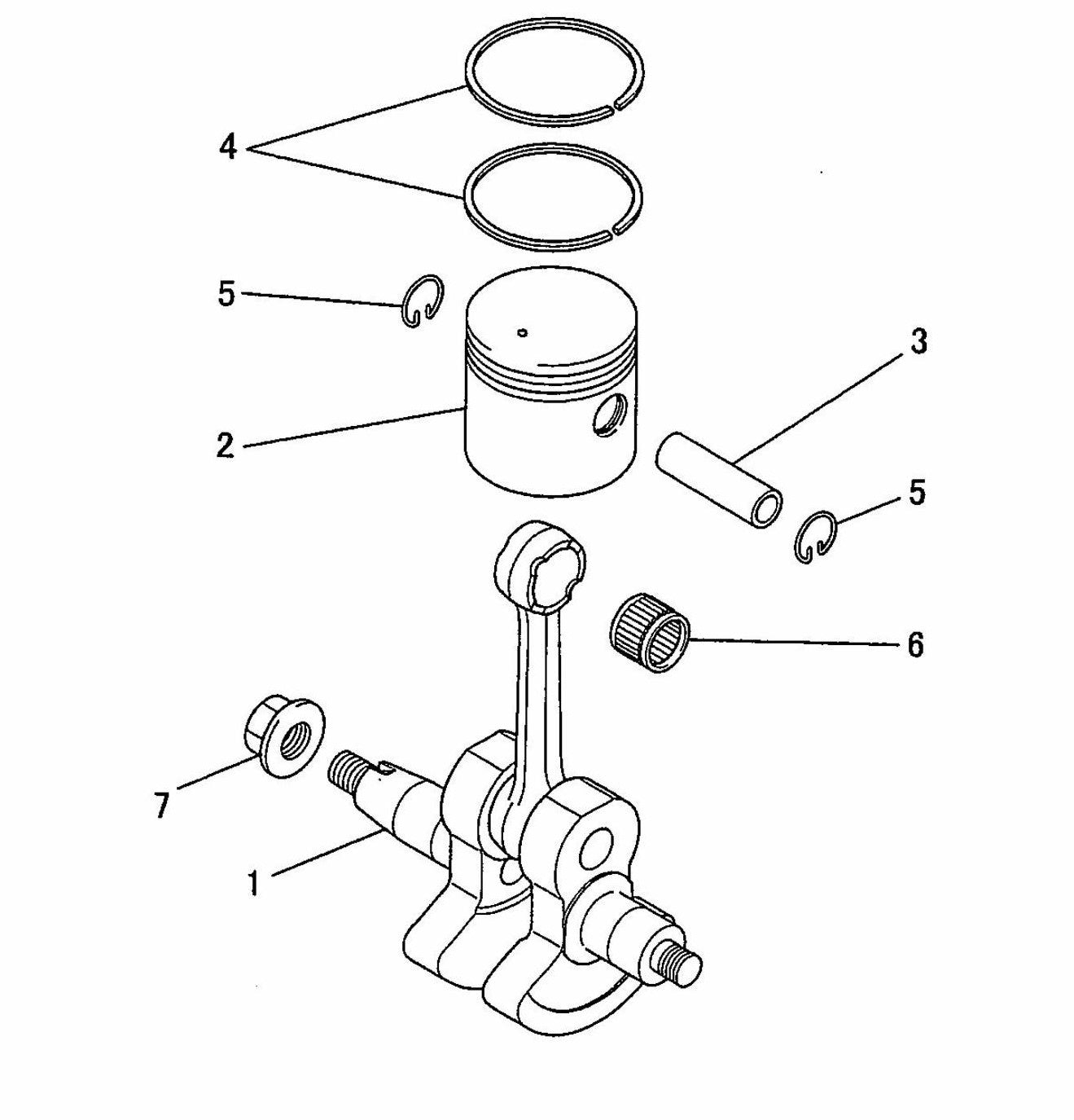 4
5
3
2
5
6
7
1