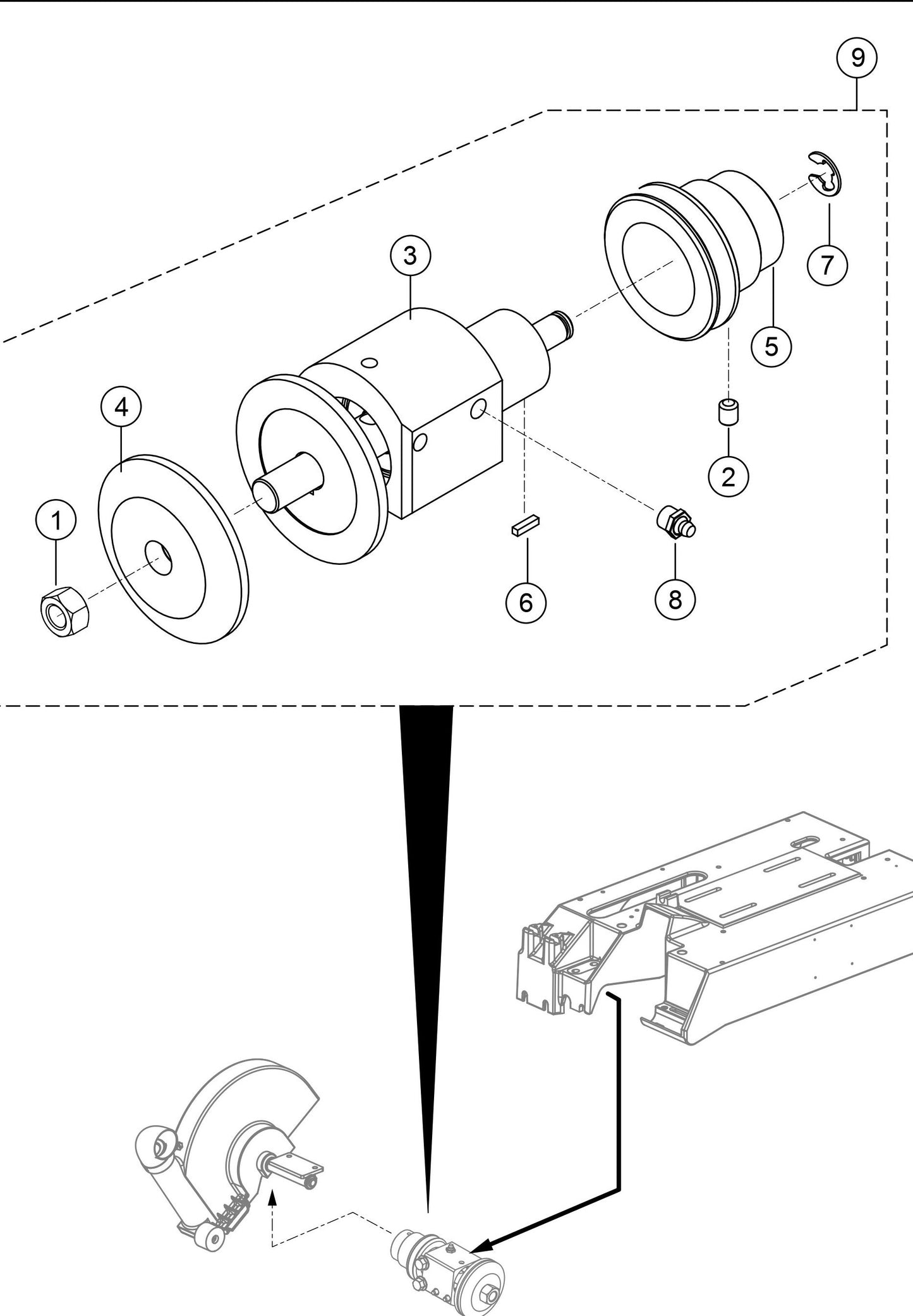 9
3
7
5
4
2
1
6
8