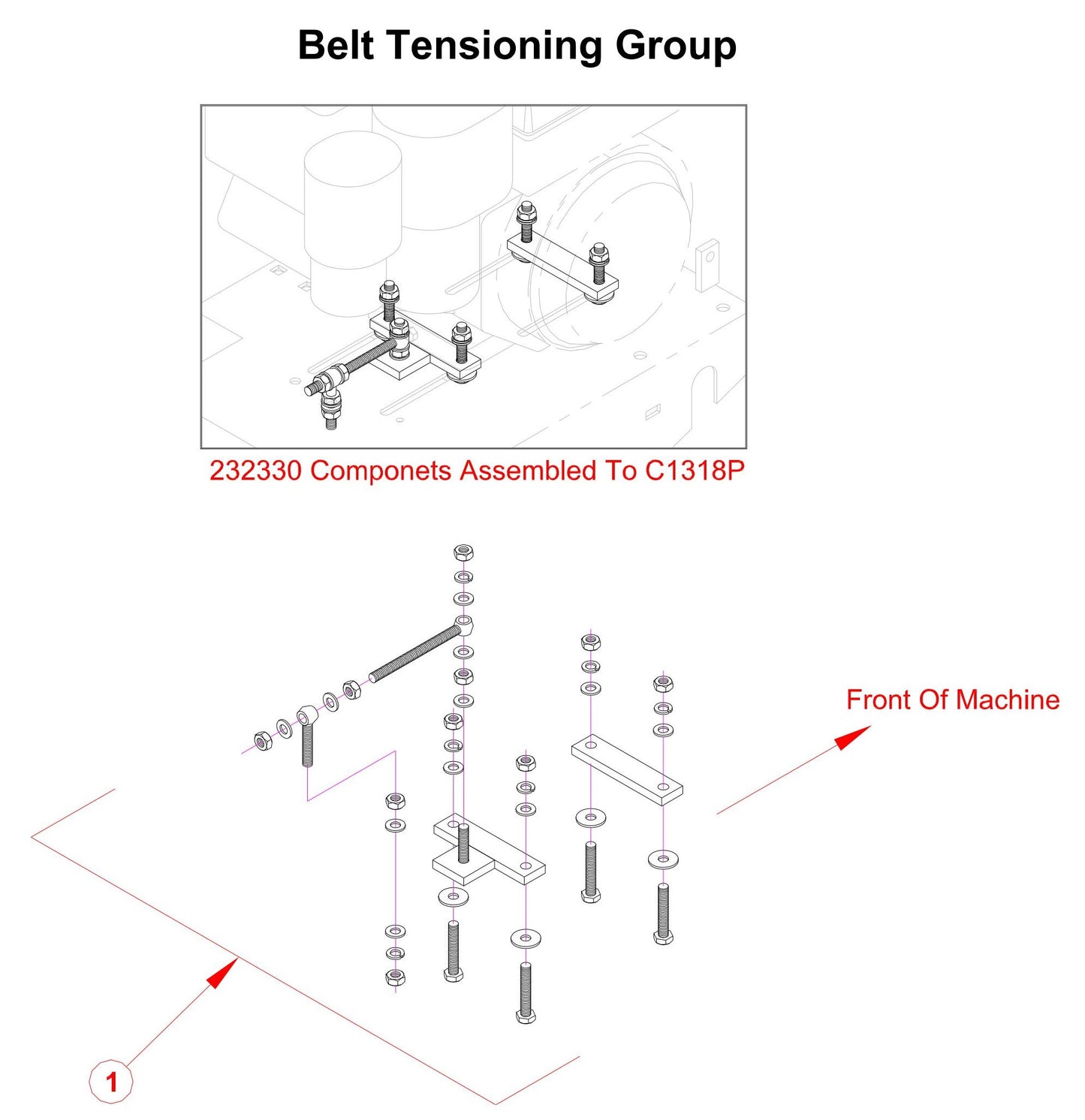 Belt Tensioning Group

232330 Componets Assembled To C1318P

Front Of Machine

1