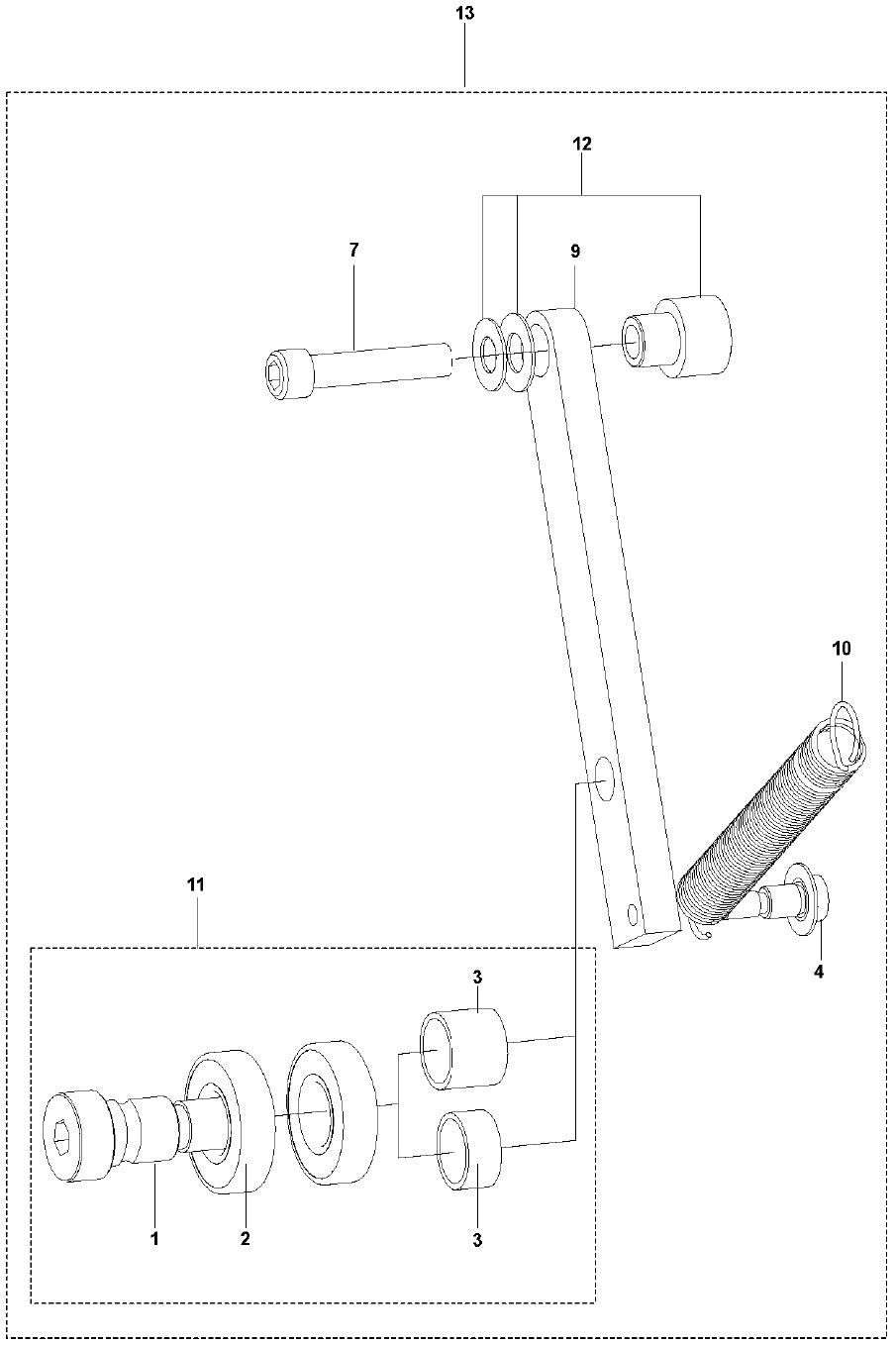 13

12

7

9

10

11

4

3

1

2

3