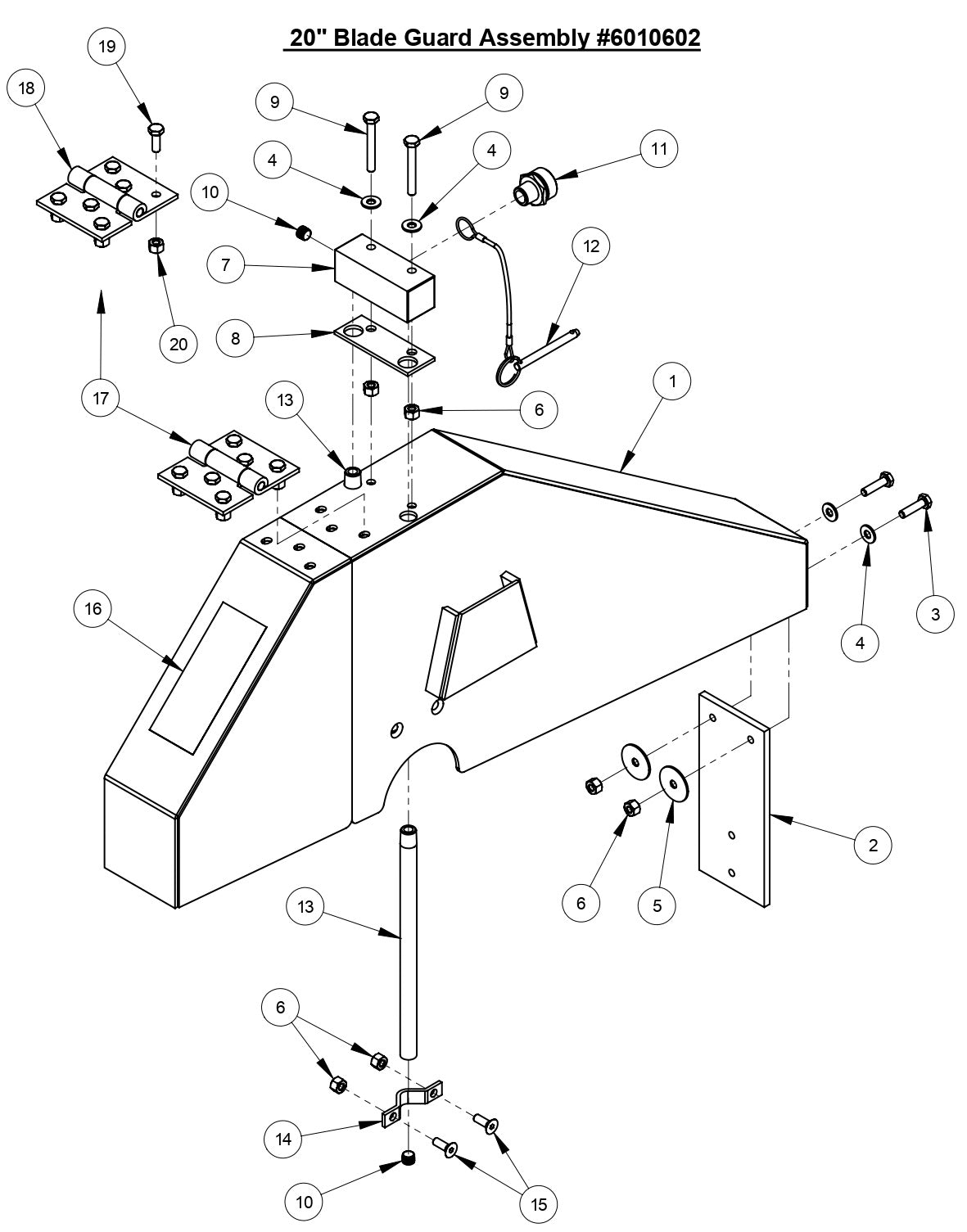 20" Blade Guard Assembly #6010602

19
18
9
9
4
4
11
10
7
12
20
8
17
13
6
1
3
4
16
2
6
5
13
6
14
10
15