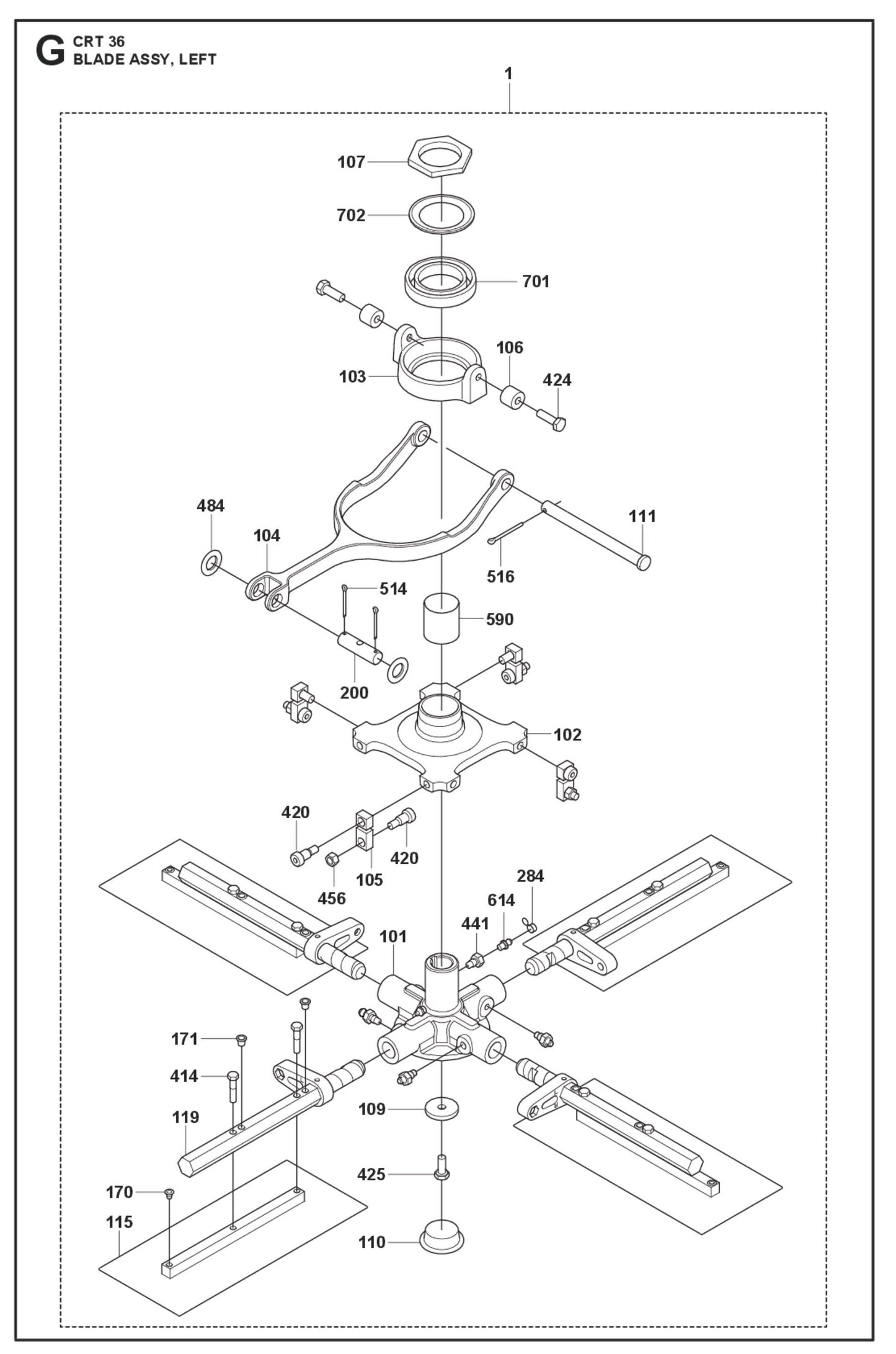 G CRT 36
BLADE ASSY, LEFT

1

107
702
701
106
103
424
484
104
111
516
514
590
200
102
420
420
105
456
284
614
441
101
171
414
119
109
425
170
115
110