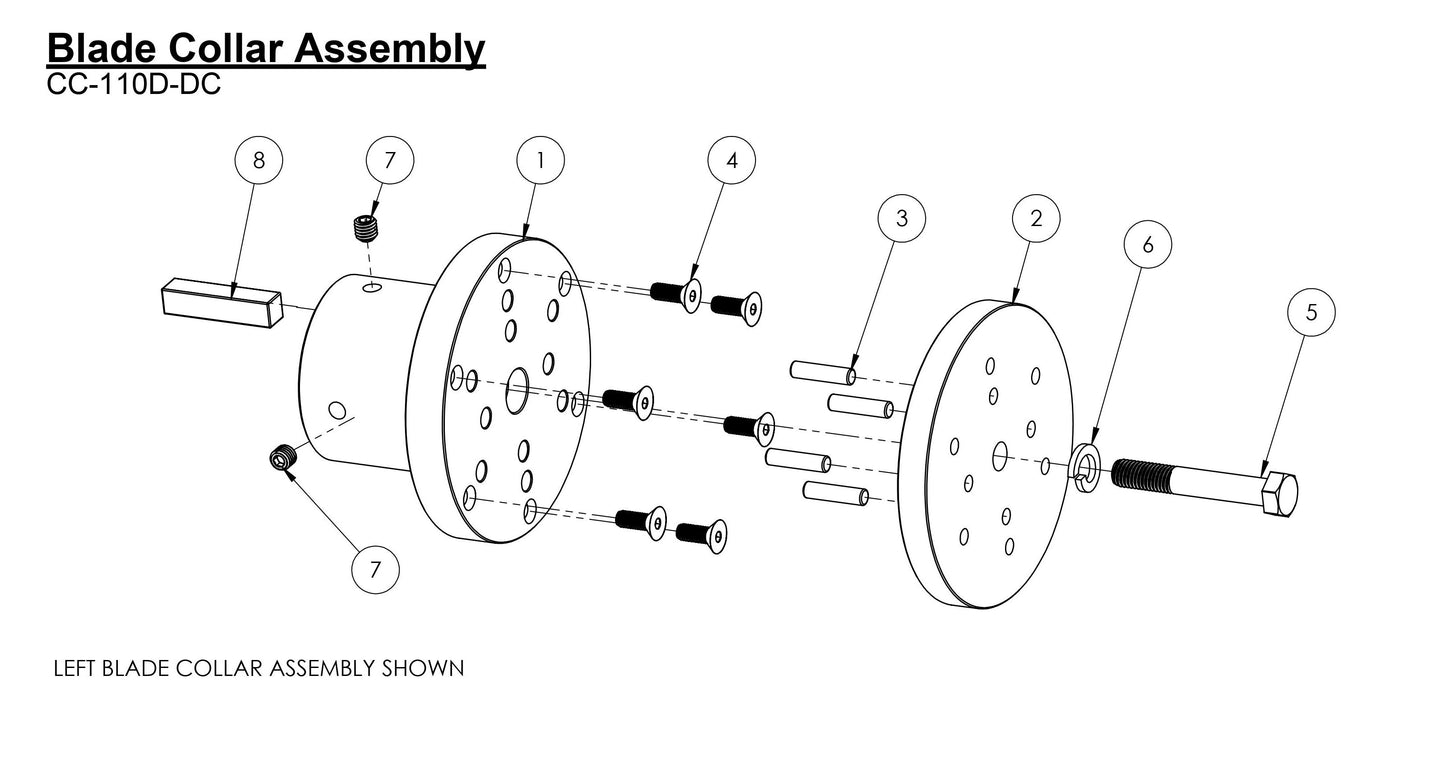 Blade Collar Assembly
CC-110D-DC

8
7
1
4
3
2
6
5
7

LEFT BLADE COLLAR ASSEMBLY SHOWN