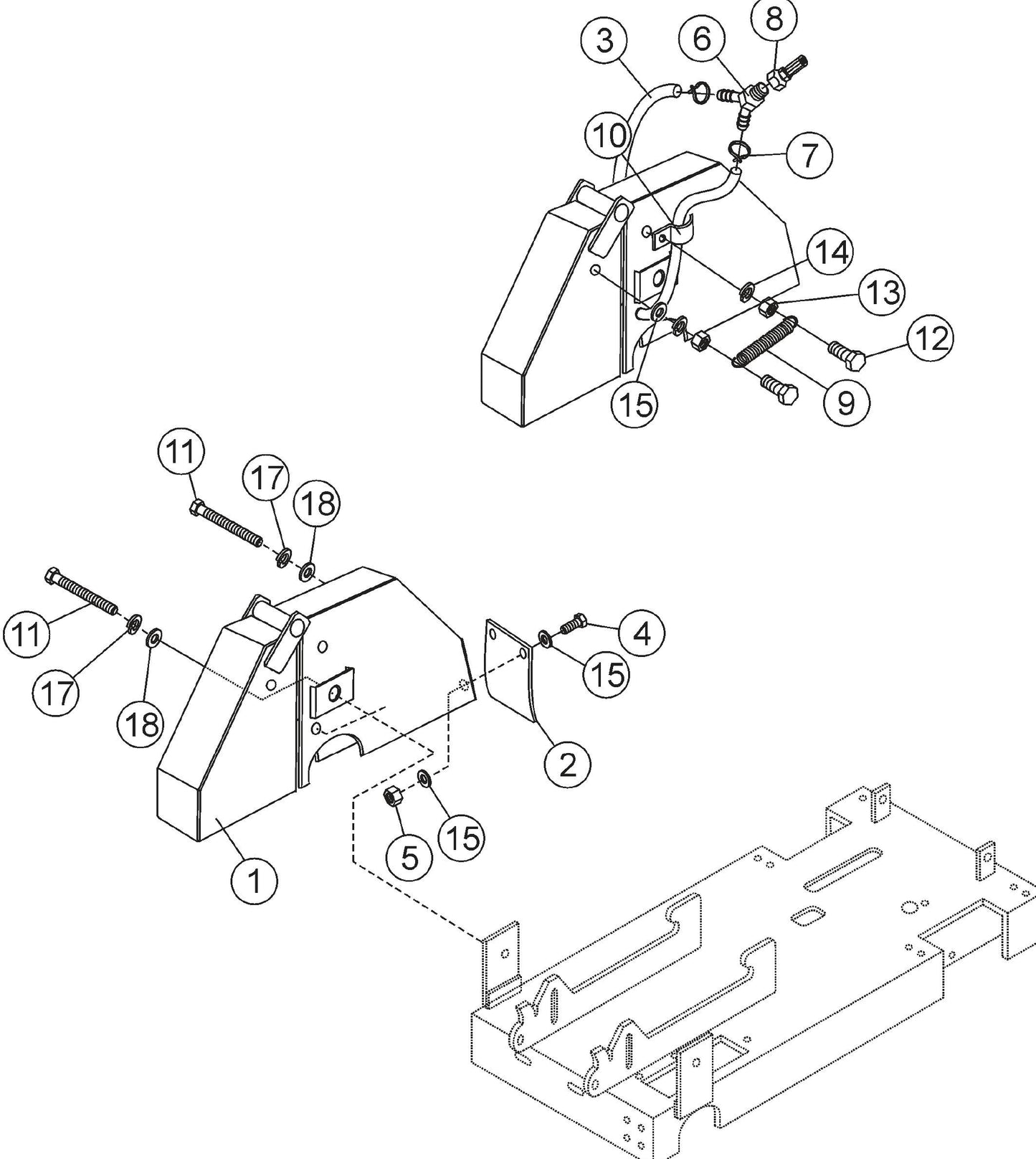 3
6
8
10
7
14
13
12
15
9
11
17
18
11
17
18
4
15
2
5
15
1