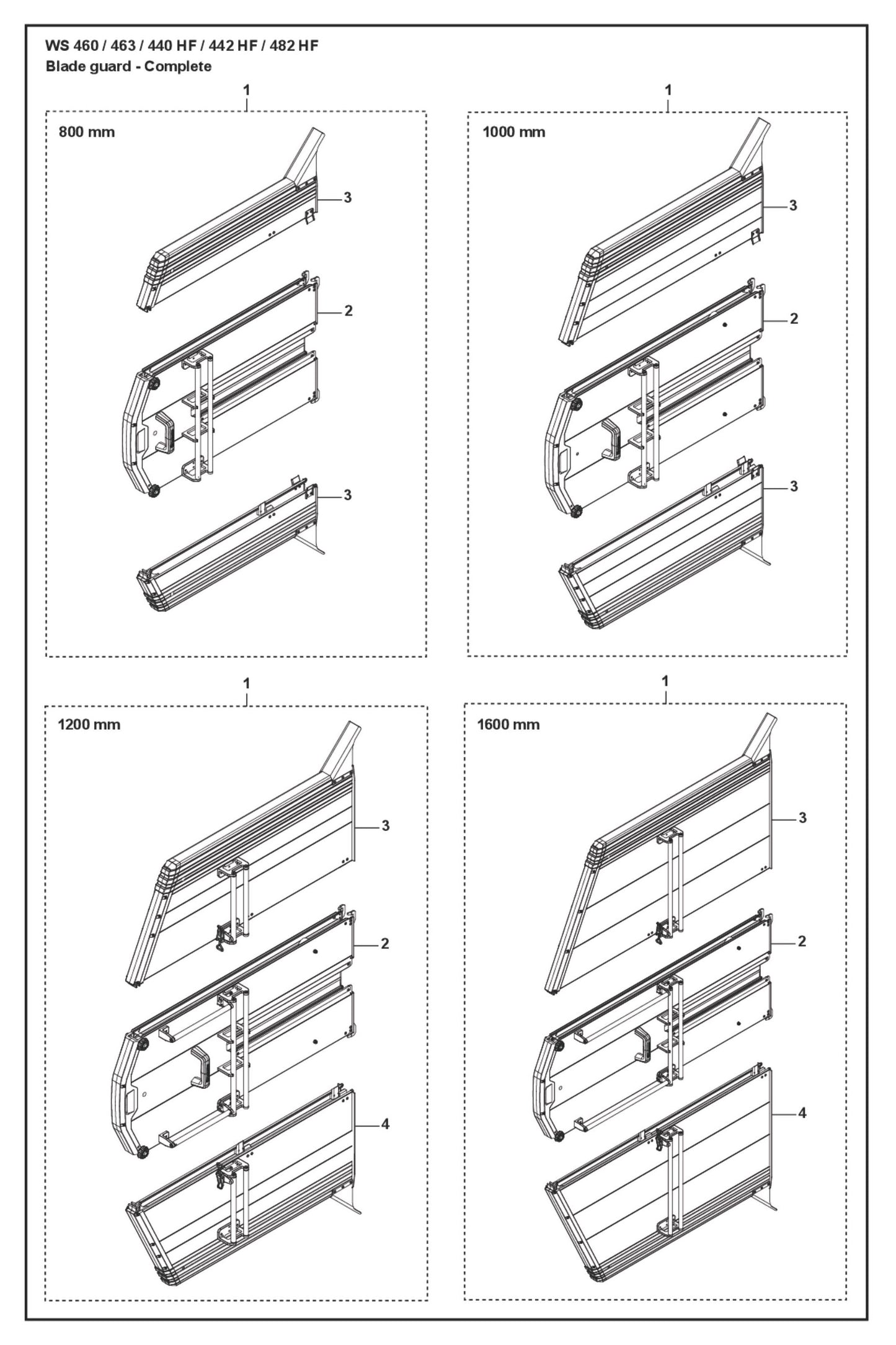 WS 460 / 463 / 440 HF / 442 HF / 482 HF
Blade guard - Complete

1
800 mm
3
2
3

1
1000 mm
3
2
3

1
1200 mm
3
2
4

1
1600 mm
3
2
4