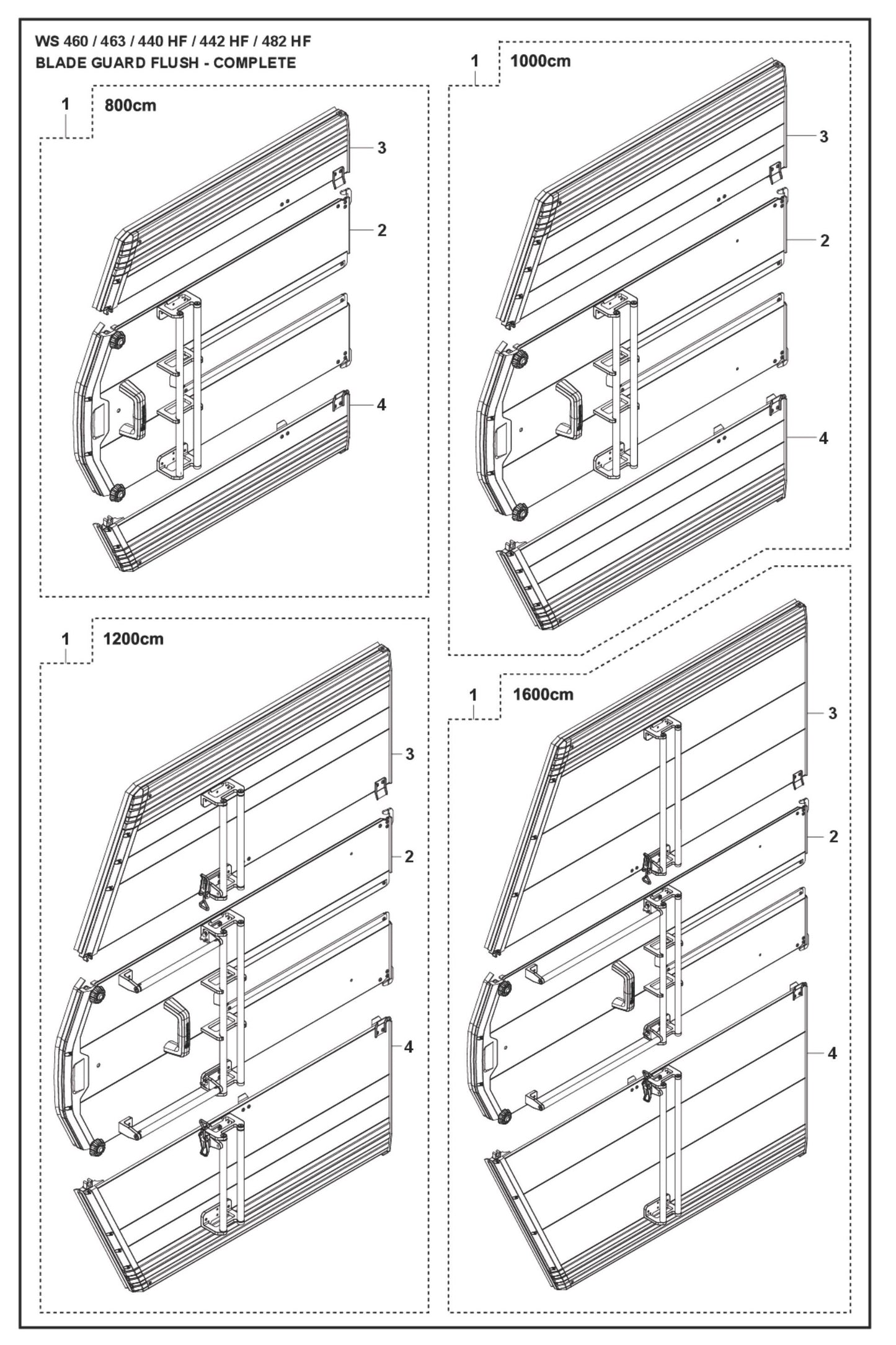 WS 460 / 463 / 440 HF / 442 HF / 482 HF
BLADE GUARD FLUSH - COMPLETE

1
800cm
3
2
4

1
1000cm
3
2
4

1
1200cm
3
2
4

1
1600cm
3
2
4