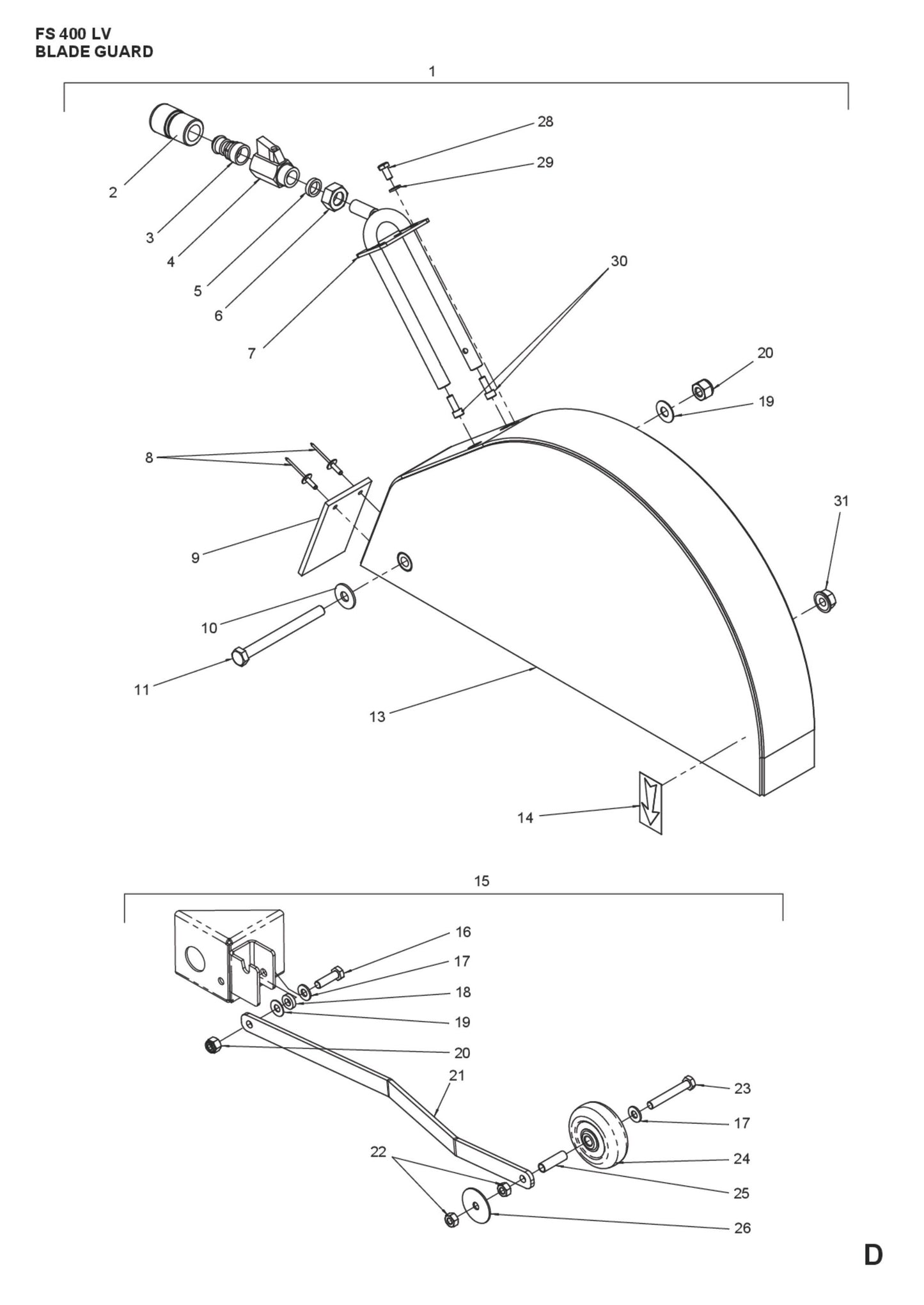 FS 400 LV
BLADE GUARD

1

28
29
2
3
4
5
6
7
30
20
19
8
31
9
10
11
13
14

15

16
17
18
19
20
21
23
17
22
24
25
26

D