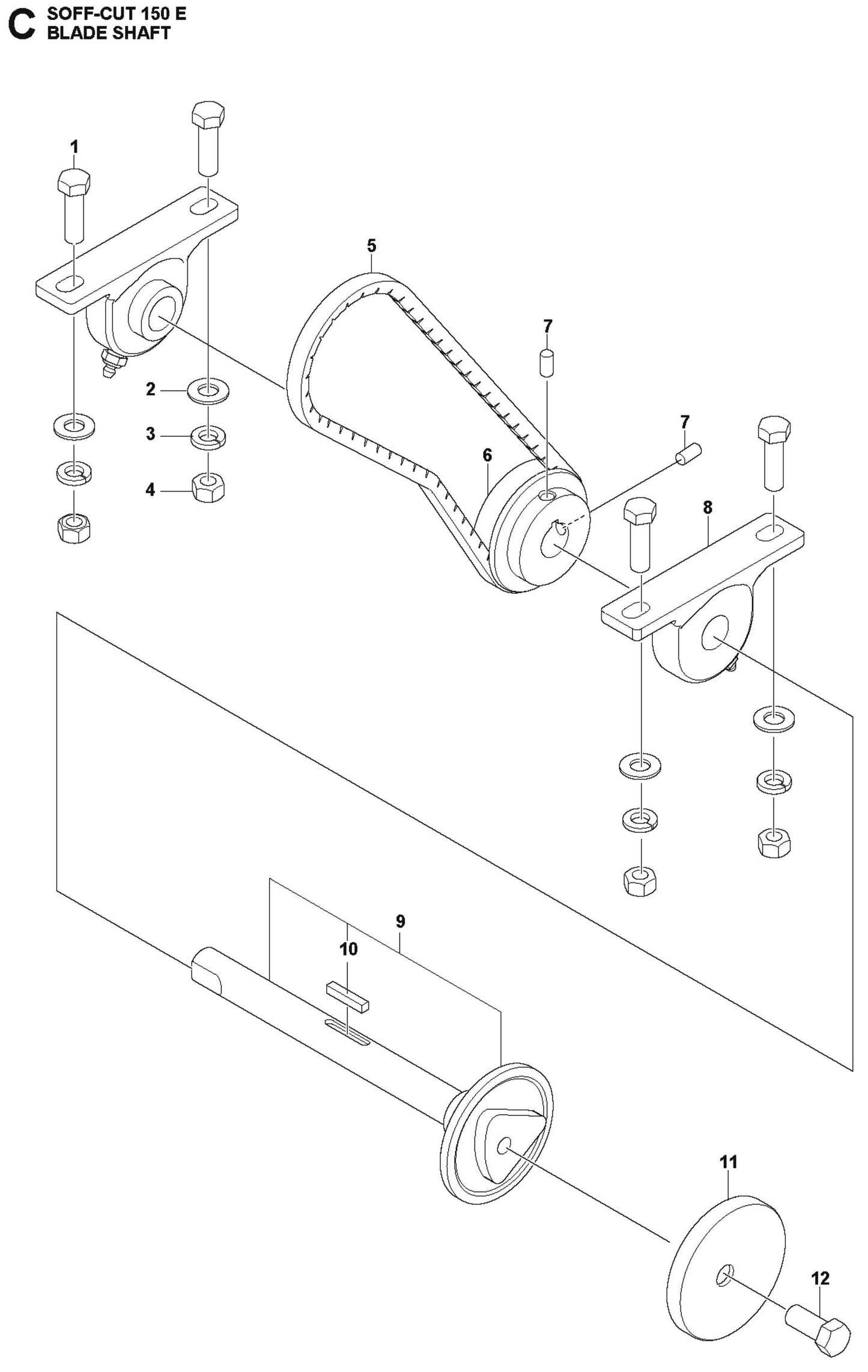 C SOFF-CUT 150 E
BLADE SHAFT

1
5
7
2
3
4
6
7
8
9
10
11
12