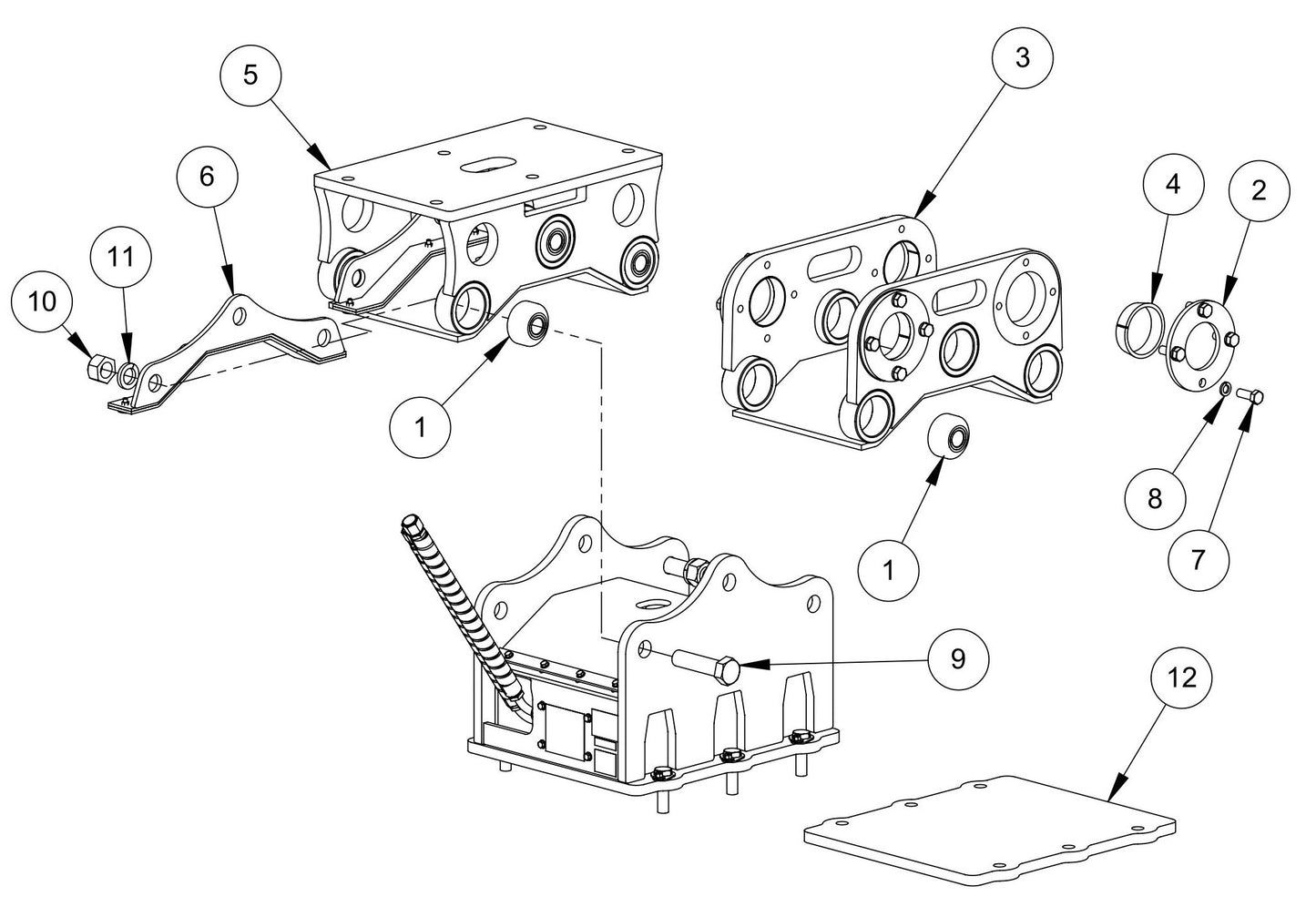 5
3
6
4
2
11
10
1
8
7
1
9
12