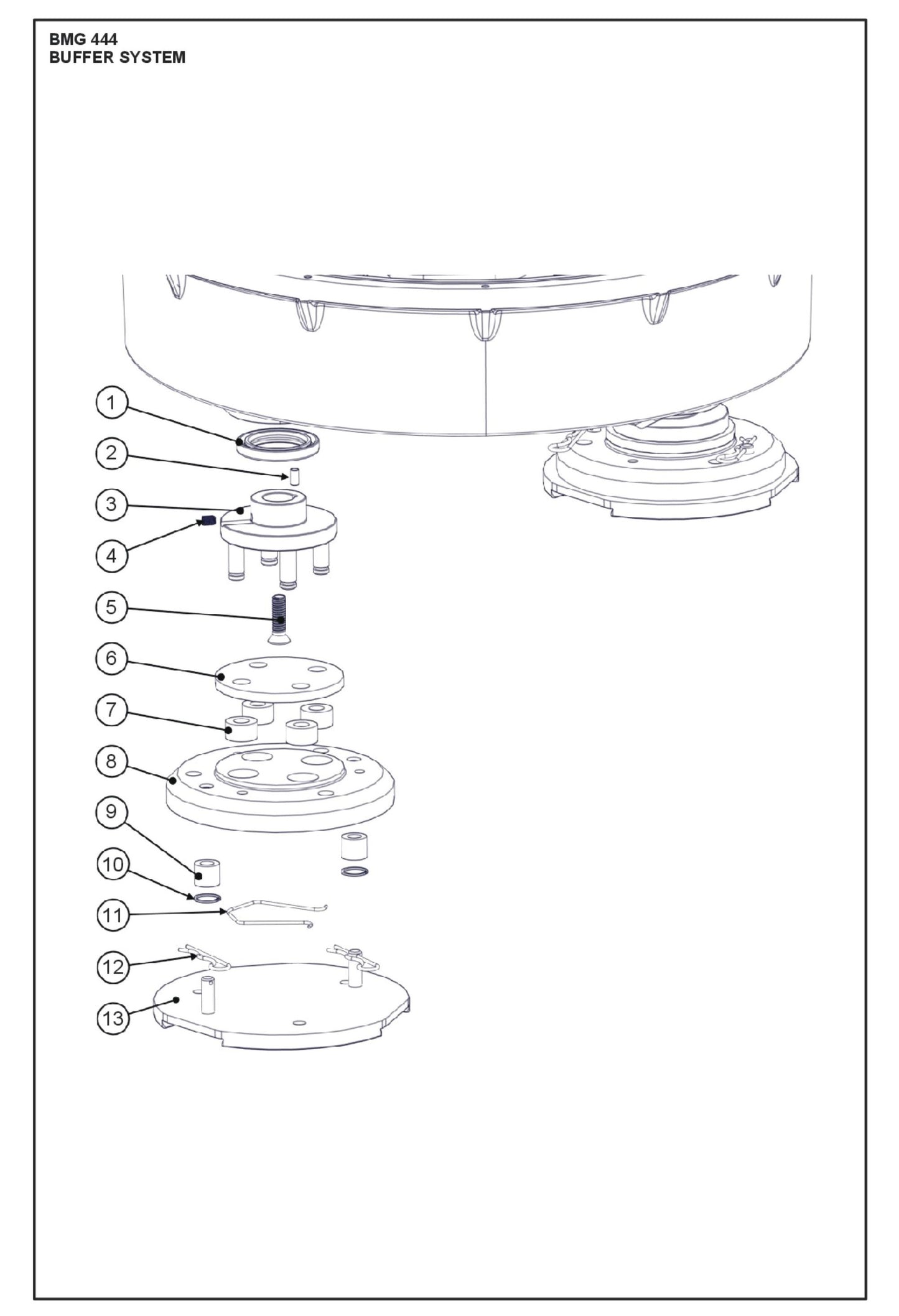 BMG 444
BUFFER SYSTEM

1
2
3
4
5
6
7
8
9
10
11
12
13