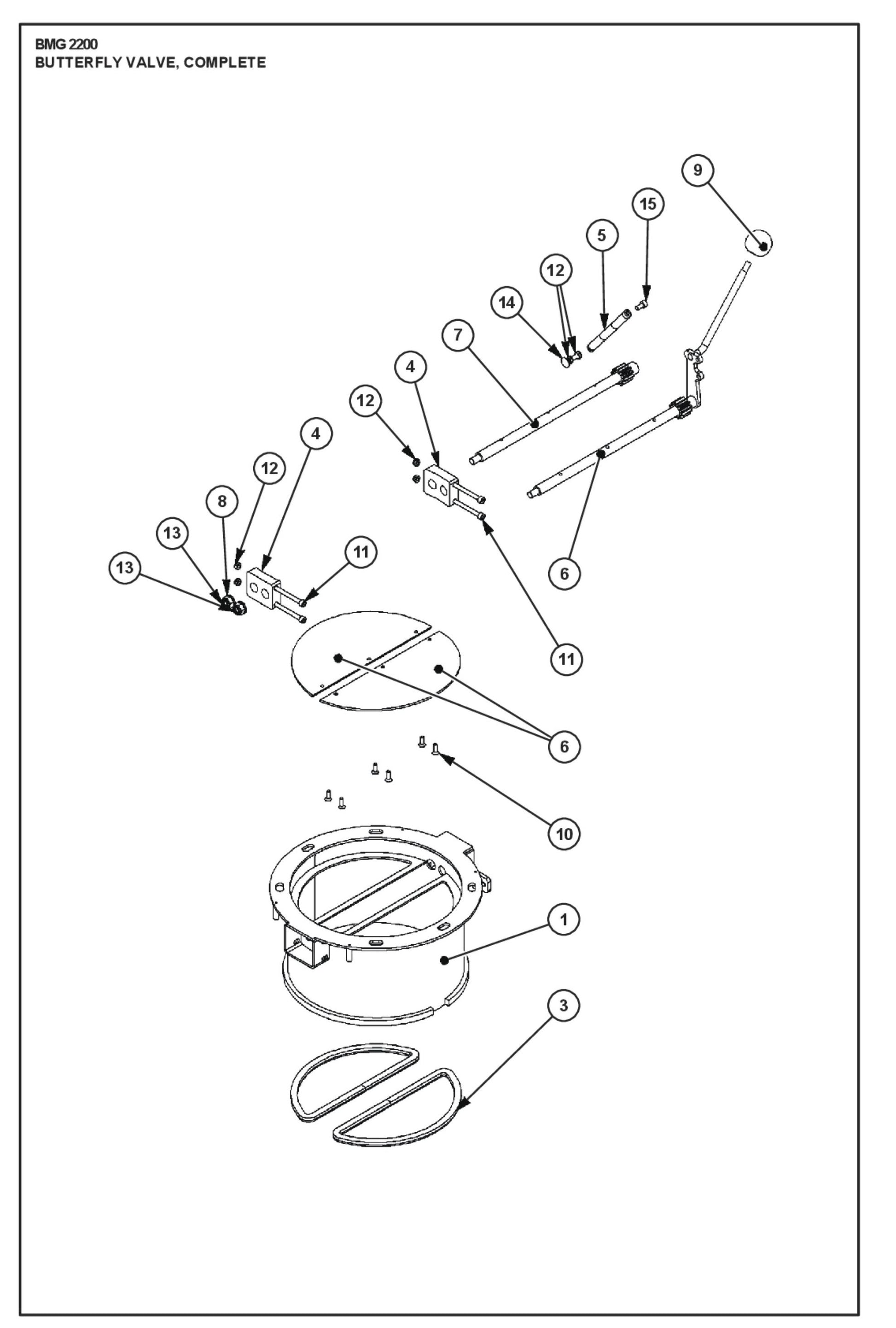 BMG 2200
BUTTERFLY VALVE, COMPLETE

9
15
5
12
14
7
4
12
4
12
8
13
13
11
6
11
6
10
1
3