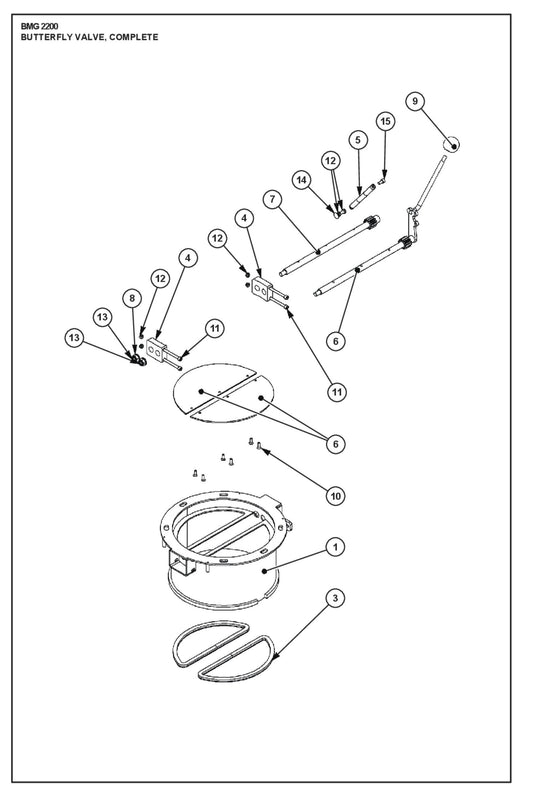 BMG 2200
BUTTERFLY VALVE, COMPLETE

9
15
5
12
14
7
4
12
4
12
8
13
13
11
6
11
6
10
1
3