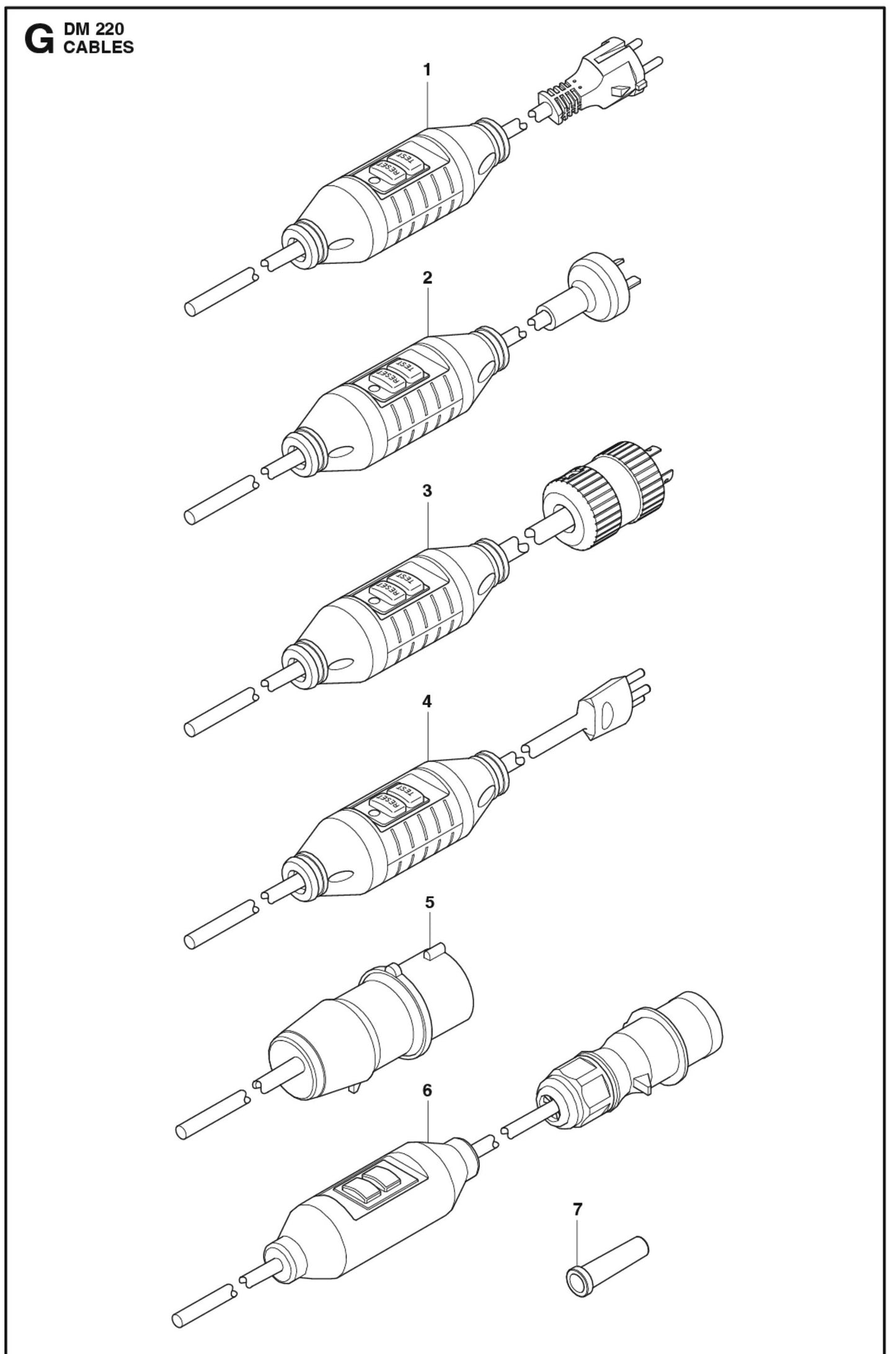 G DM 220
CABLES

1

TEST
RESET

2

TEST
RESET

3

TEST
RESET

4

TEST
RESET

5

6

7