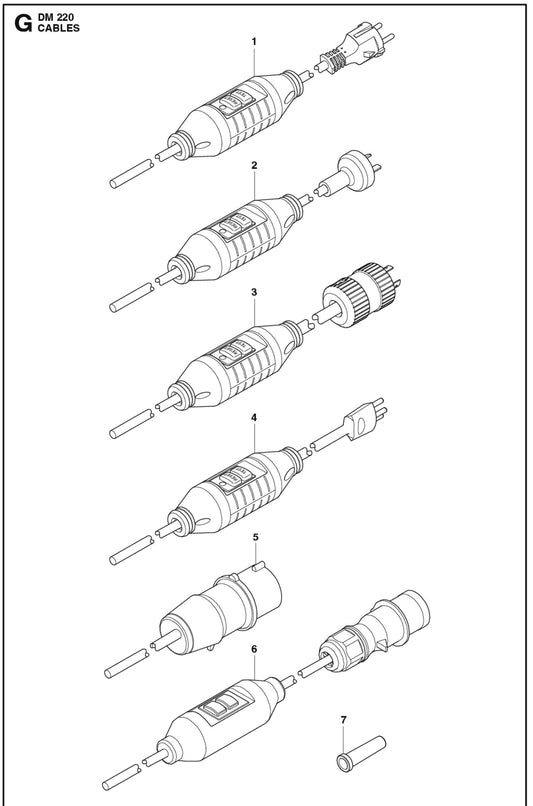 G DM 220
CABLES

1

2

3

4

5

6

7